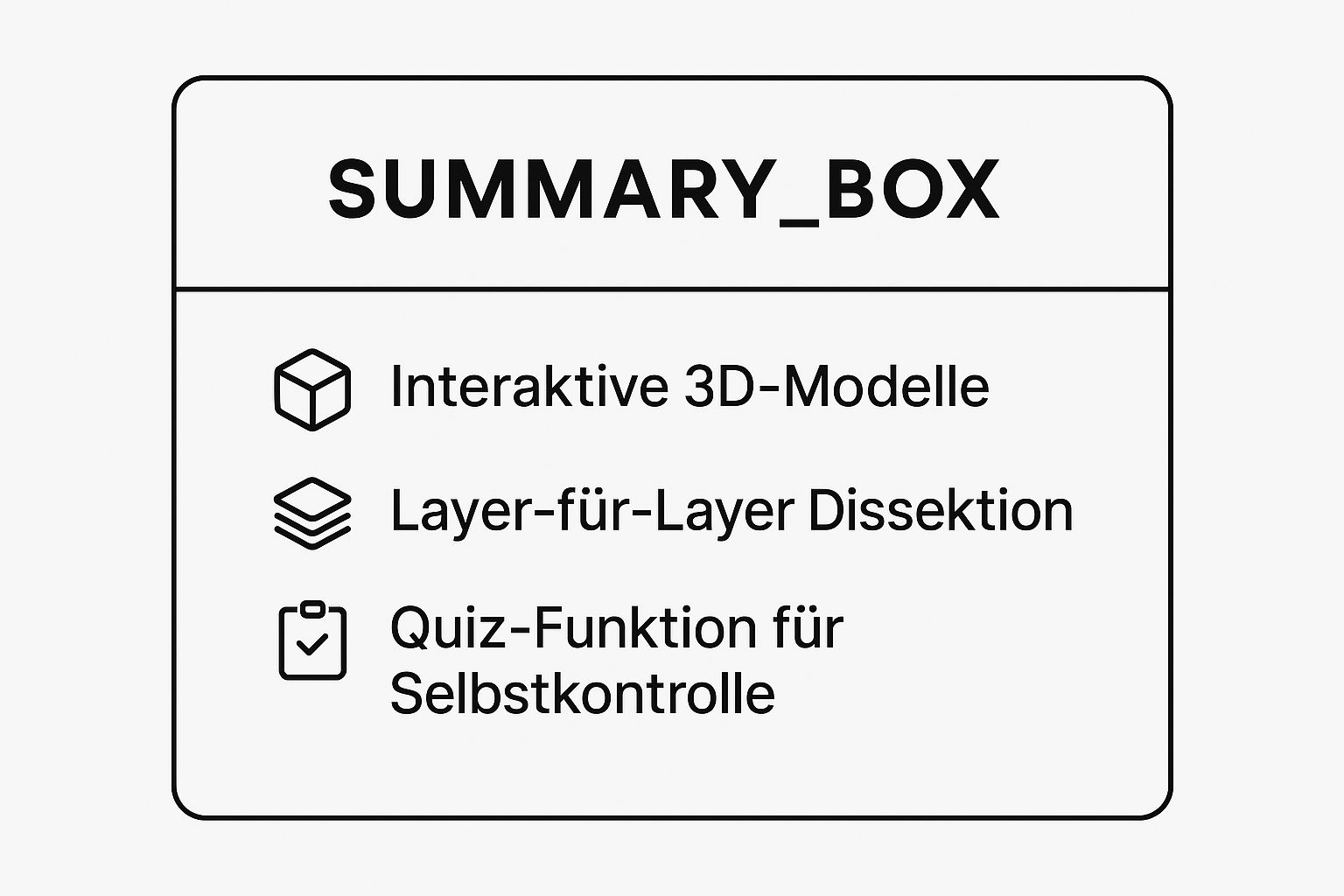 SUMMARY_BOX

Interaktive 3D-Modelle

Layer-für-Layer Dissektion

Quiz-Funktion für Selbstkontrolle