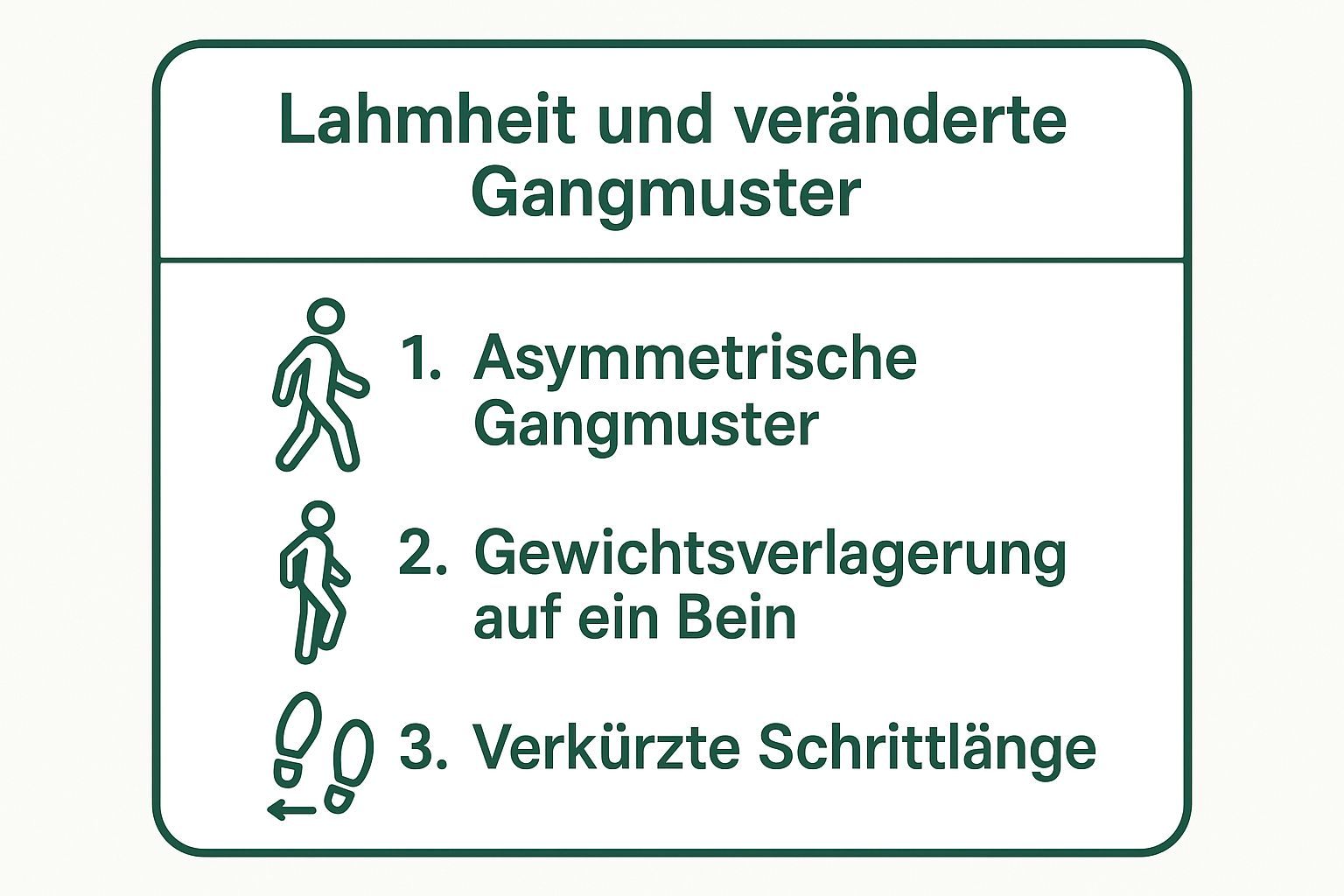 Lahmheit und veränderte Gangmuster

1. Asymmetrische Gangmuster

2. Gewichtsverlagerung auf ein Bein

3. Verkürzte Schrittlänge