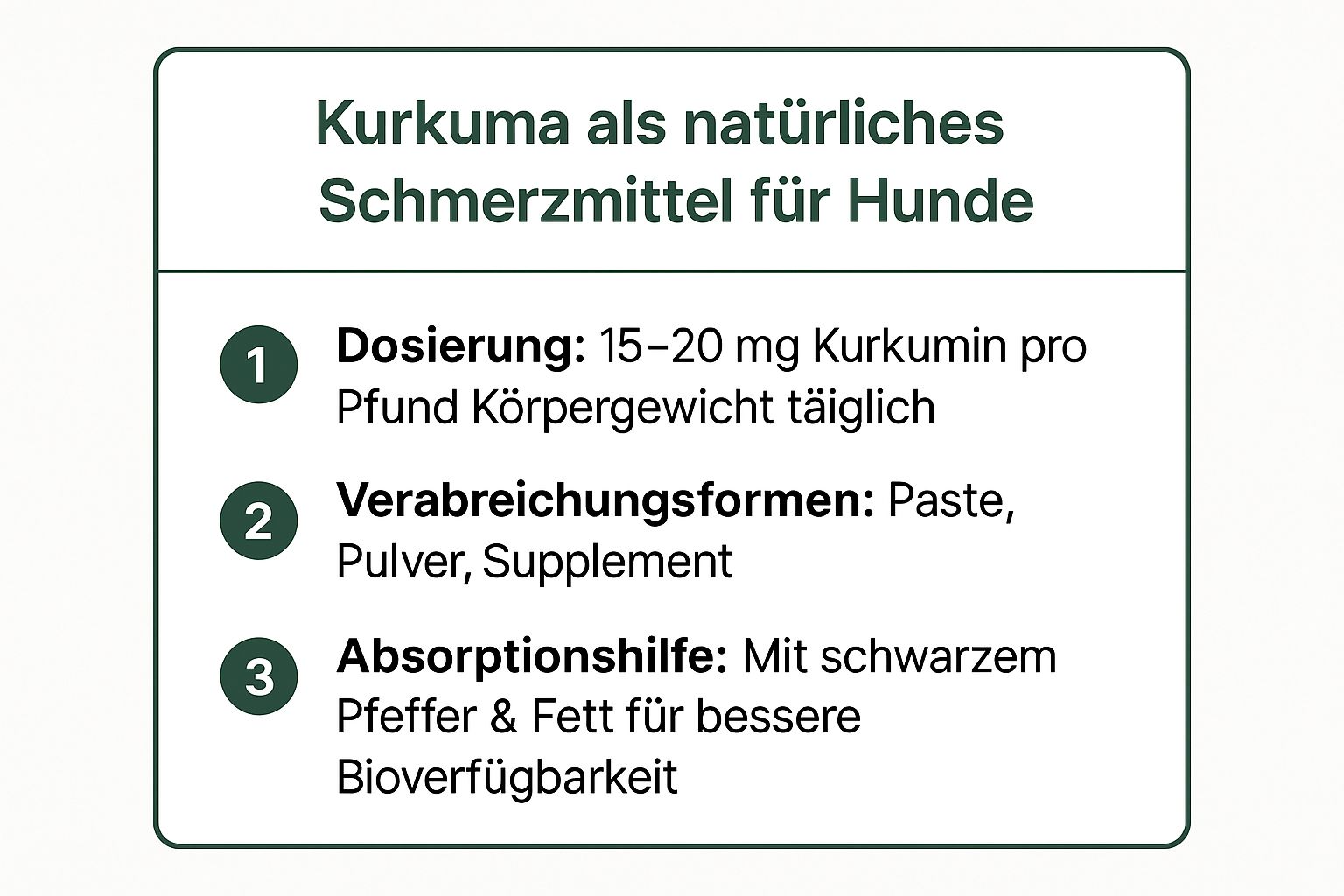 Kurkuma als natürliches Schmerzmittel für Hunde

1 **Dosierung:** 15–20 mg Kurkumin pro Pfund Körpergewicht täiglich

2 **Verabreichungsformen:** Paste, Pulver, Supplement

3 **Absorptionshilfe:** Mit schwarzem Pfeffer & Fett für bessere Bioverfügbarkeit