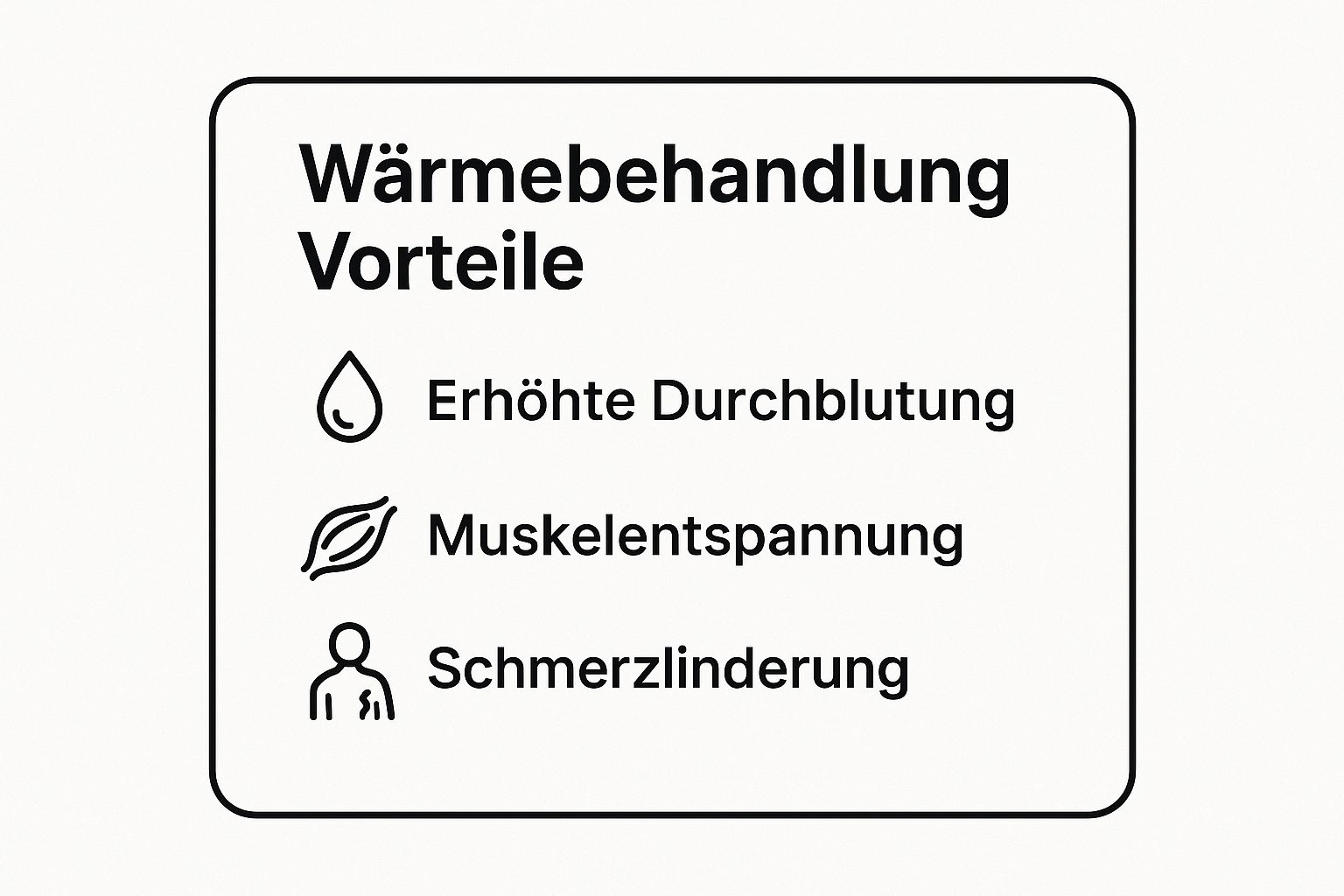 Wärmebehandlung Vorteile

Erhöhte Durchblutung

Muskelentspannung

Schmerzlinderung