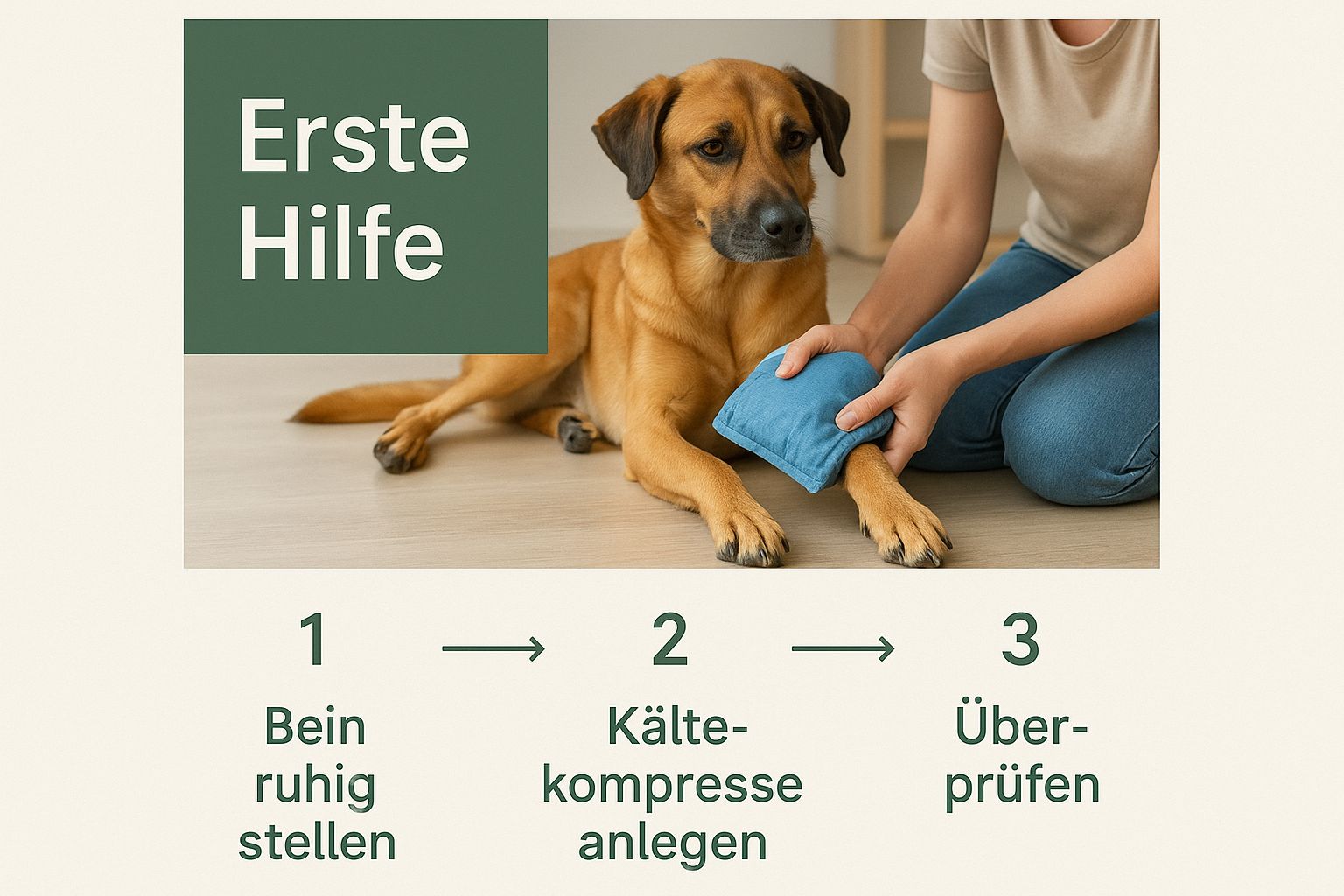 Erste Hilfe

1

Bein ruhig stellen

2

Kältekompresse anlegen

3

Überprüfen