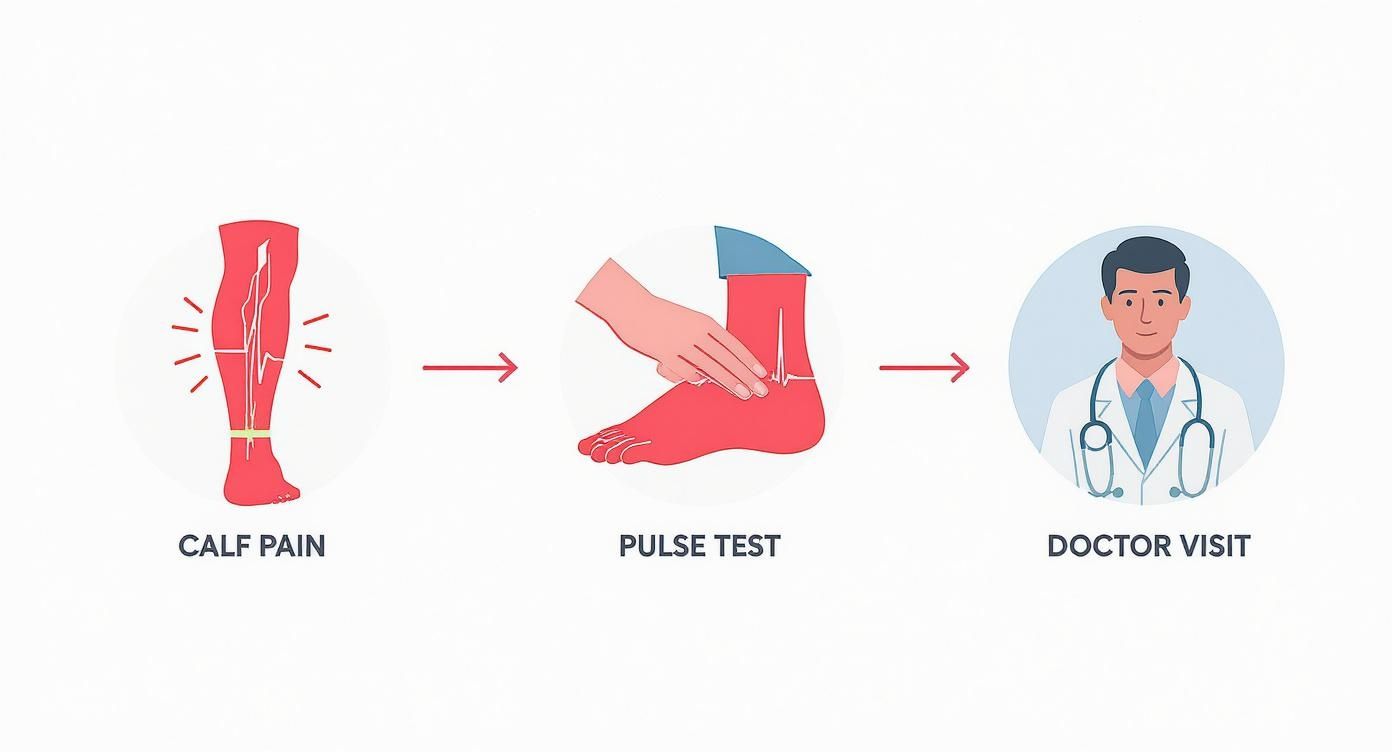 CALF PAIN

PULSE TEST

DOCTOR VISIT