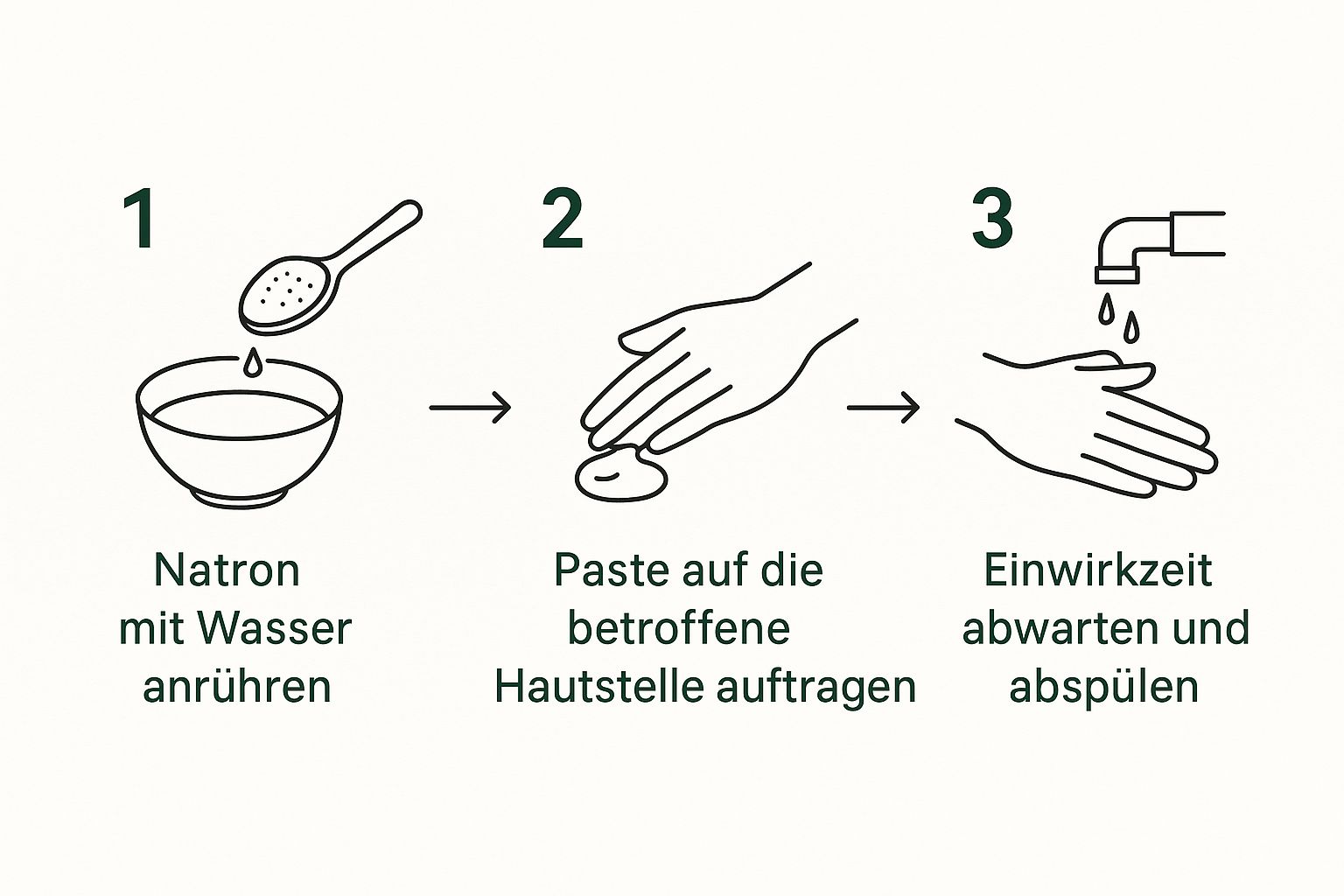 1

Natron
mit Wasser
anrühren

2

Paste auf die
betroffene
Hautstelle auftragen

3

Einwirkzeit
abwarten und
abspülen