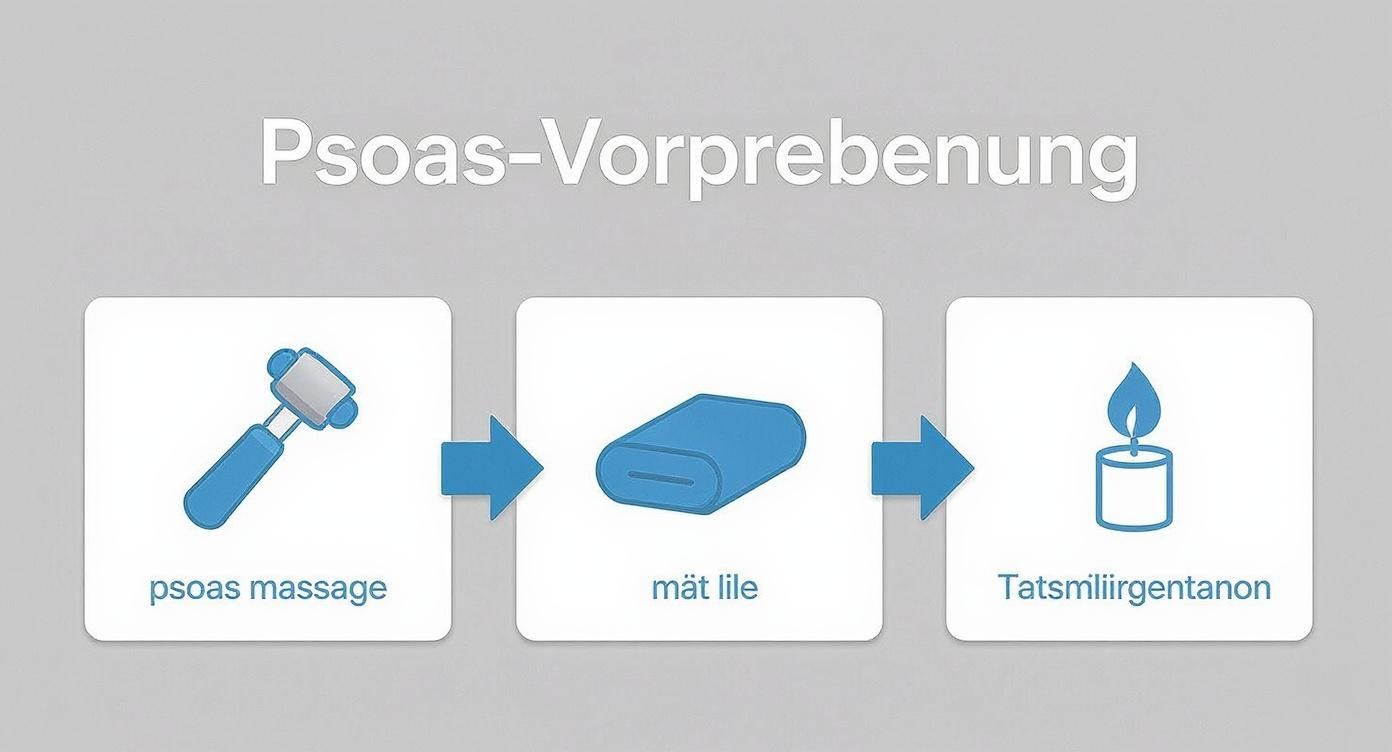 Psoas-Vorprebenung

psoas massage

mät lile

Tatsmliirgentanon