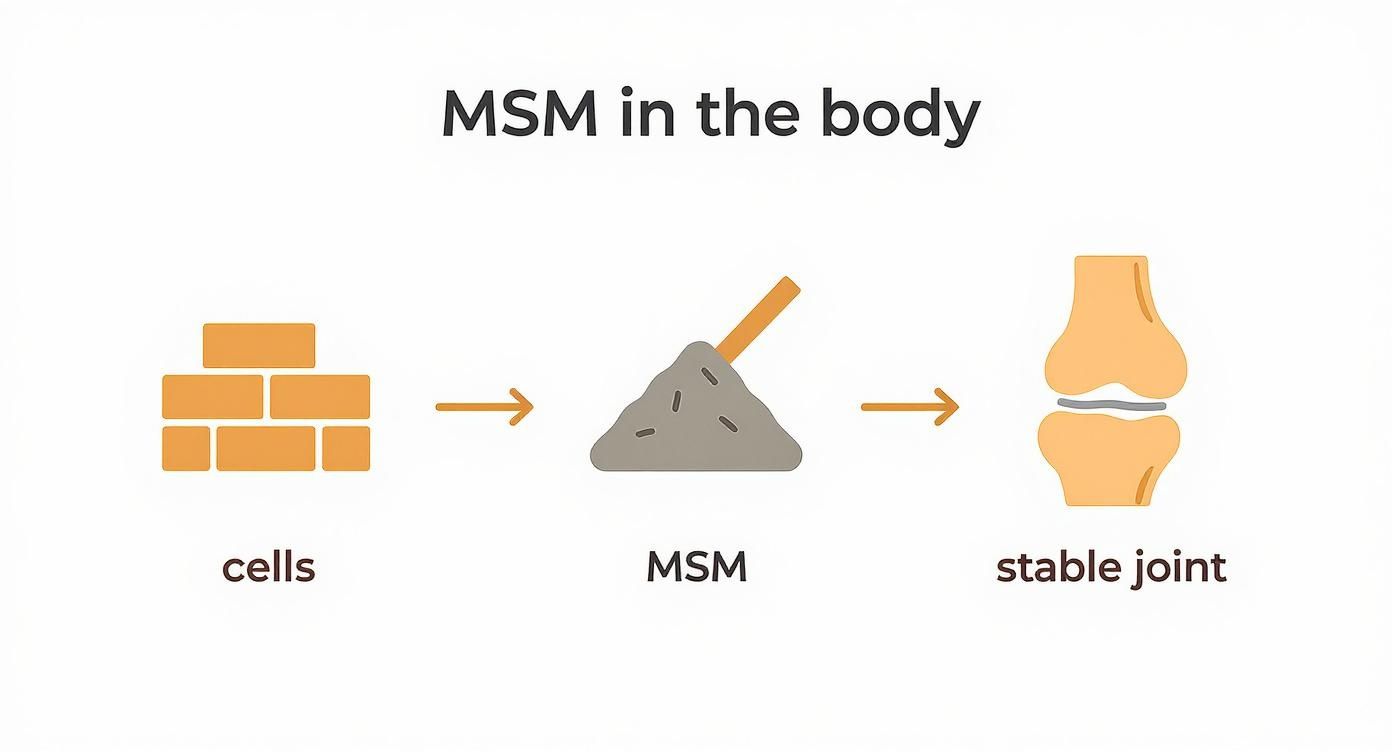 MSM in the body

cells

MSM

stable joint