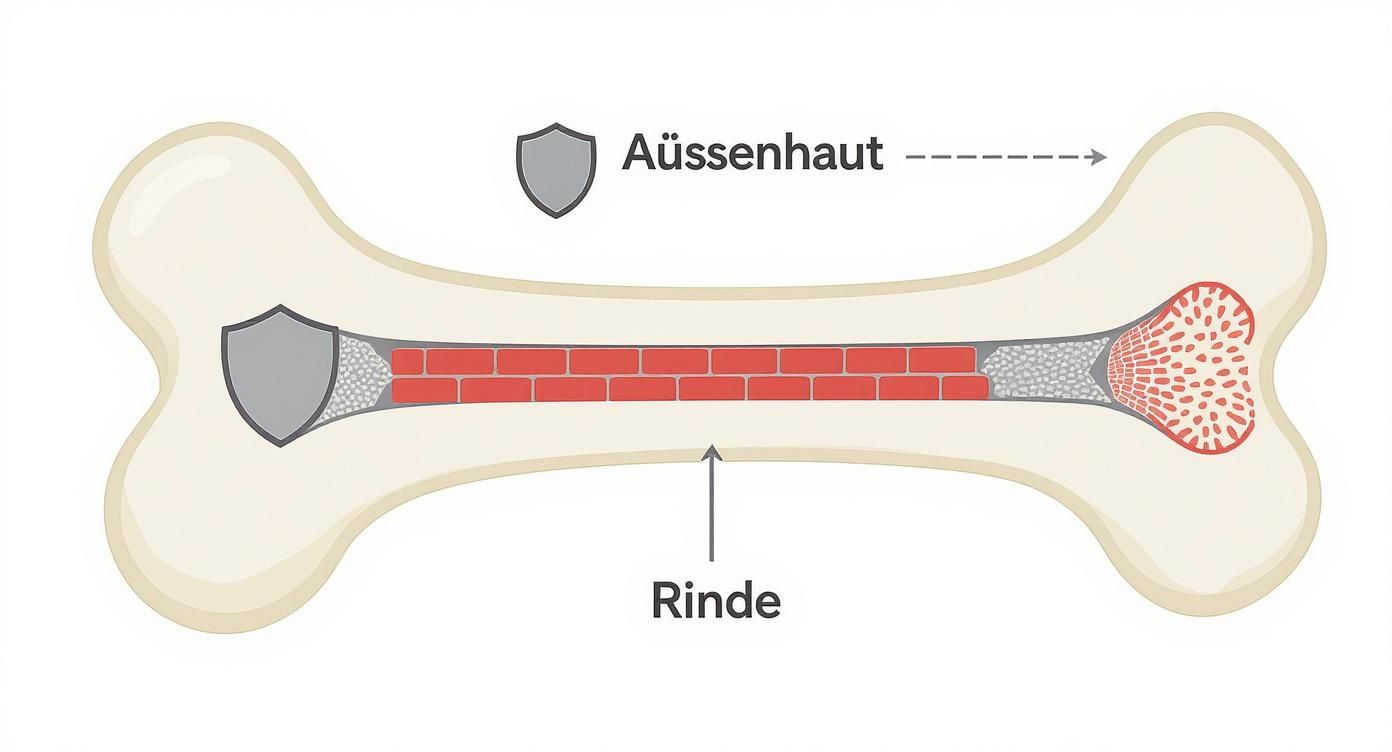 Aüssenhaut

Rinde