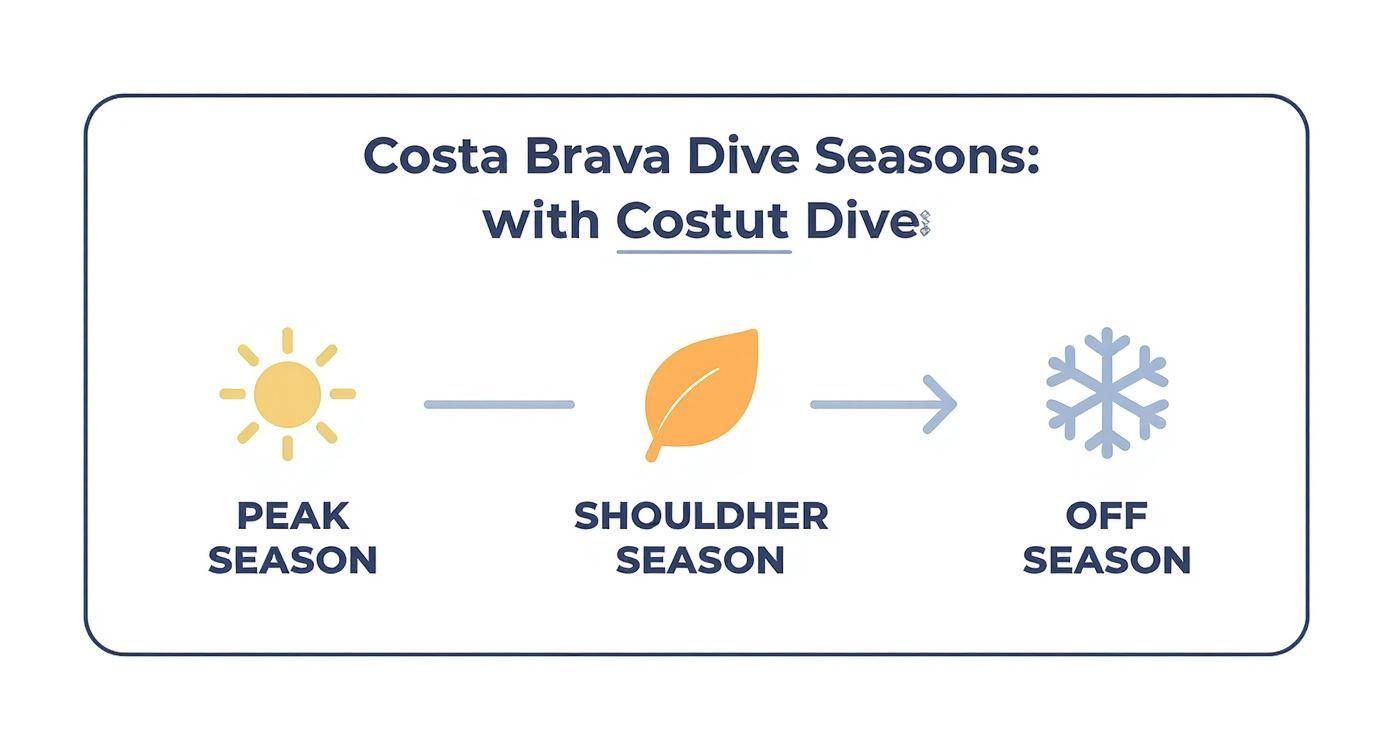 Costa Brava Dive Seasons:
with Costut Dive

PEAK
SEASON

SHOULDHER
SEASON

OFF
SEASON