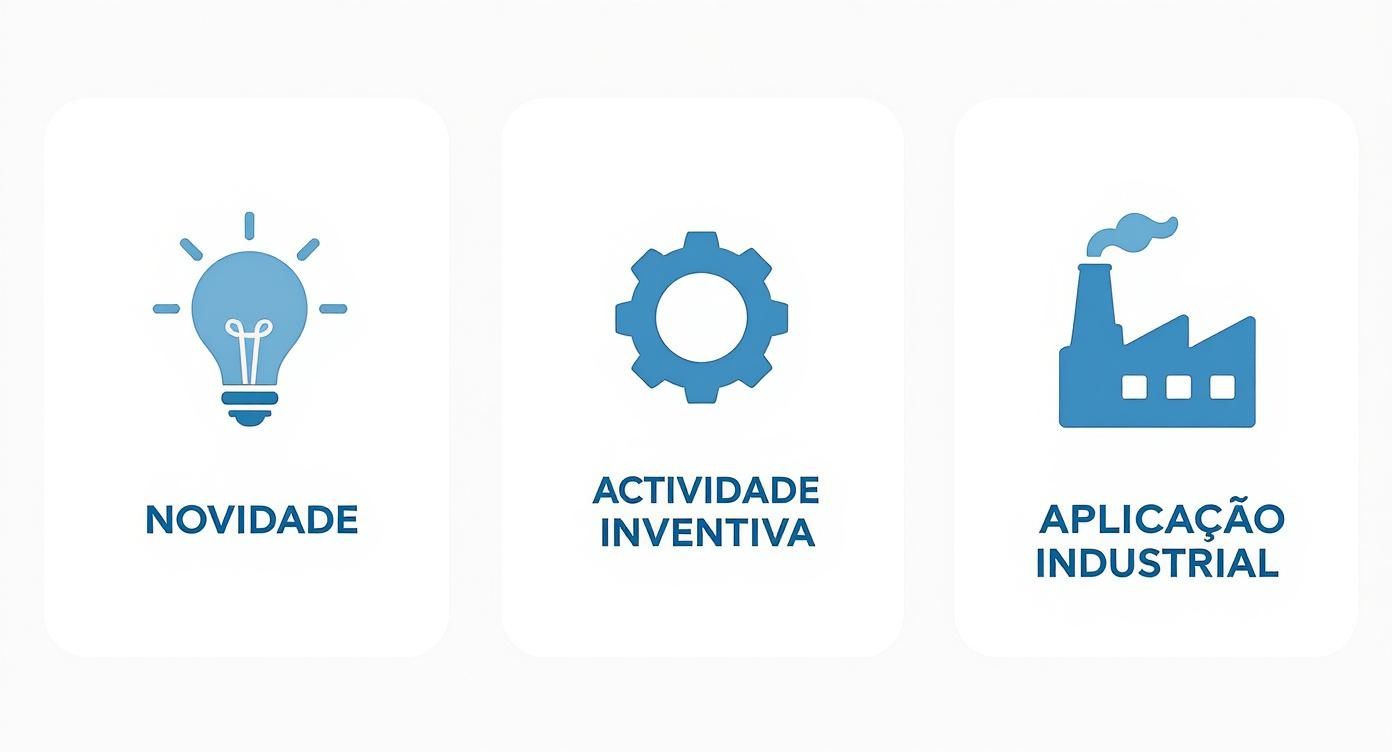 NOVIDADE

ACTIVIDADE INVENTIVA

APLICAÇÃO INDUSTRIAL