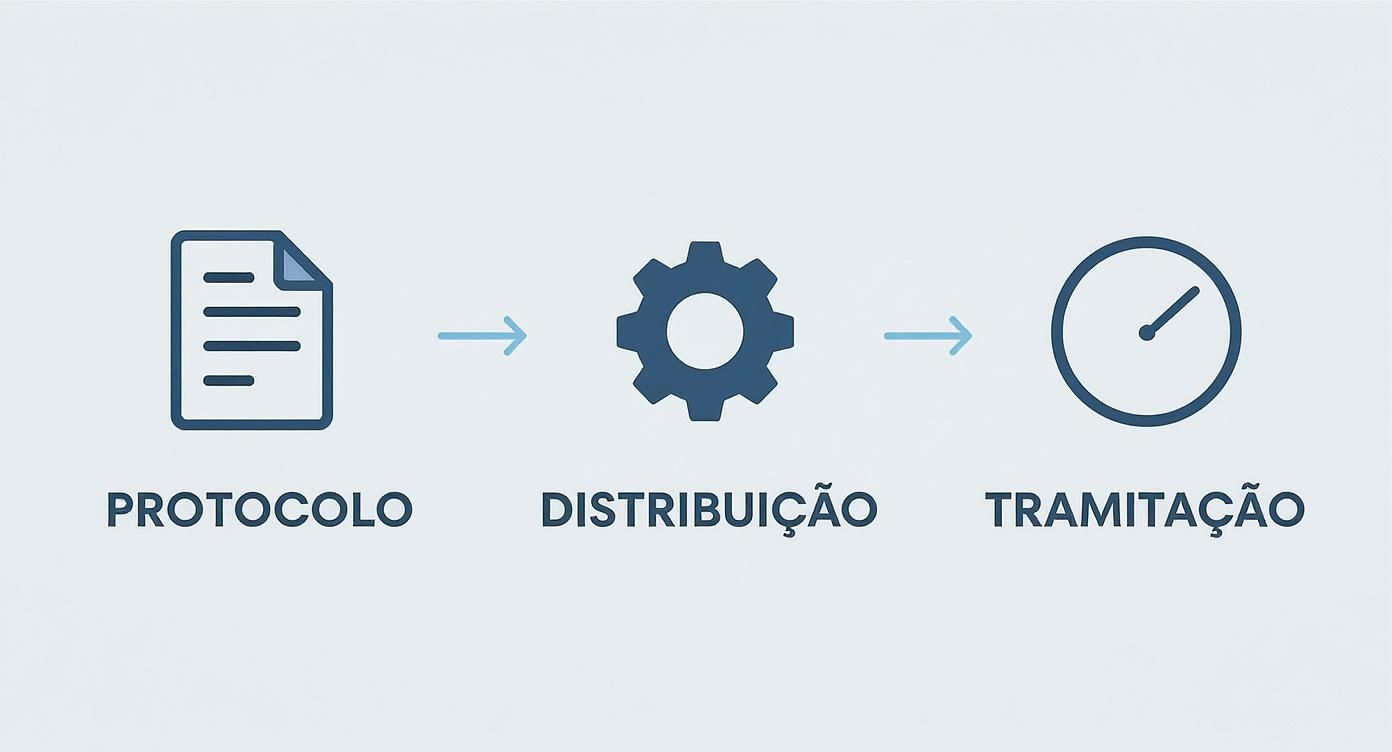 PROTOCOLO

DISTRIBUIÇÃO

TRAMITAÇÃO