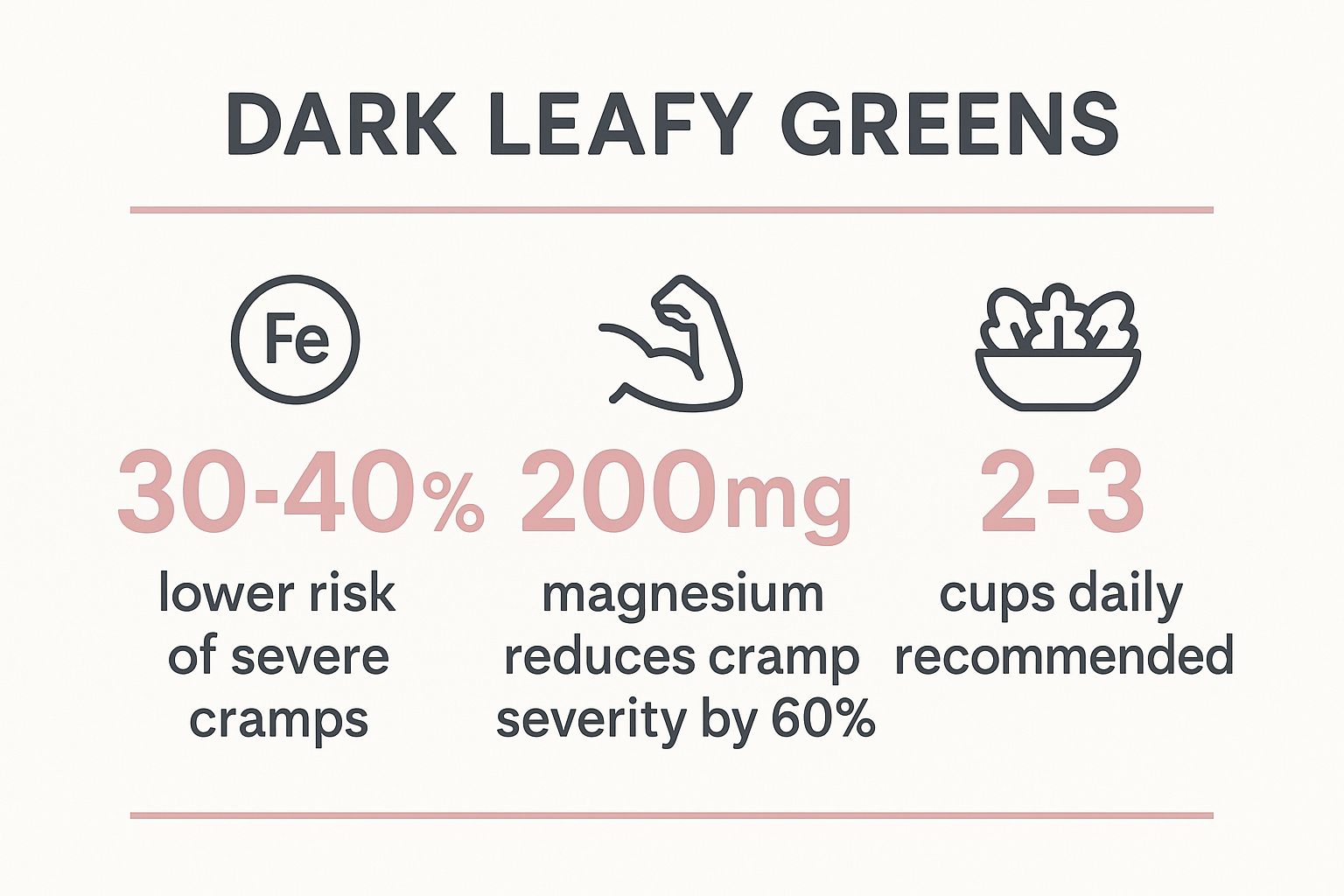 DARK LEAFY GREENS

Fe

30-40%
lower risk of severe cramps

200mg
magnesium reduces cramp severity by 60%

2-3
cups daily recommended