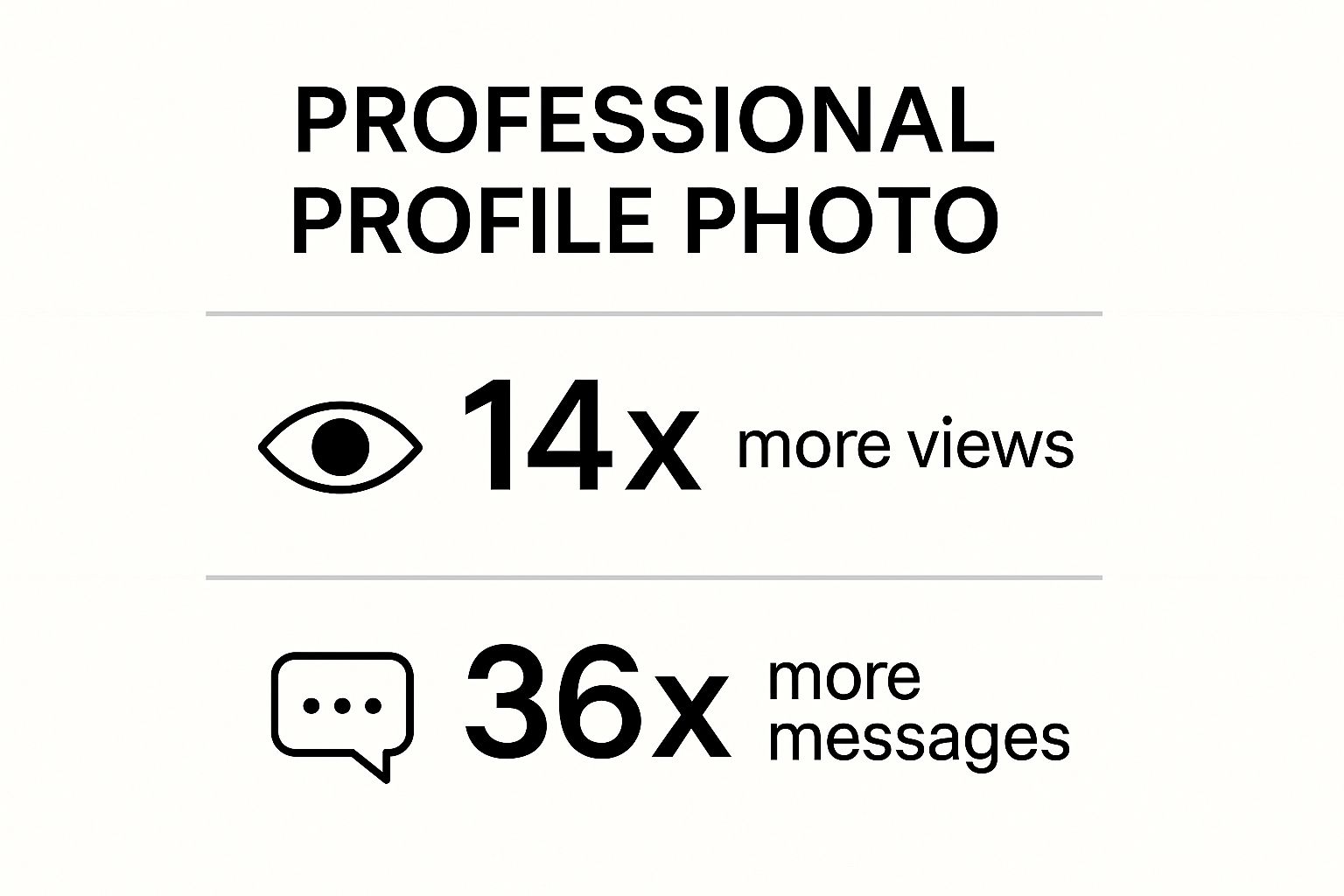 PROFESSIONAL PROFILE PHOTO

14x more views

36x more messages