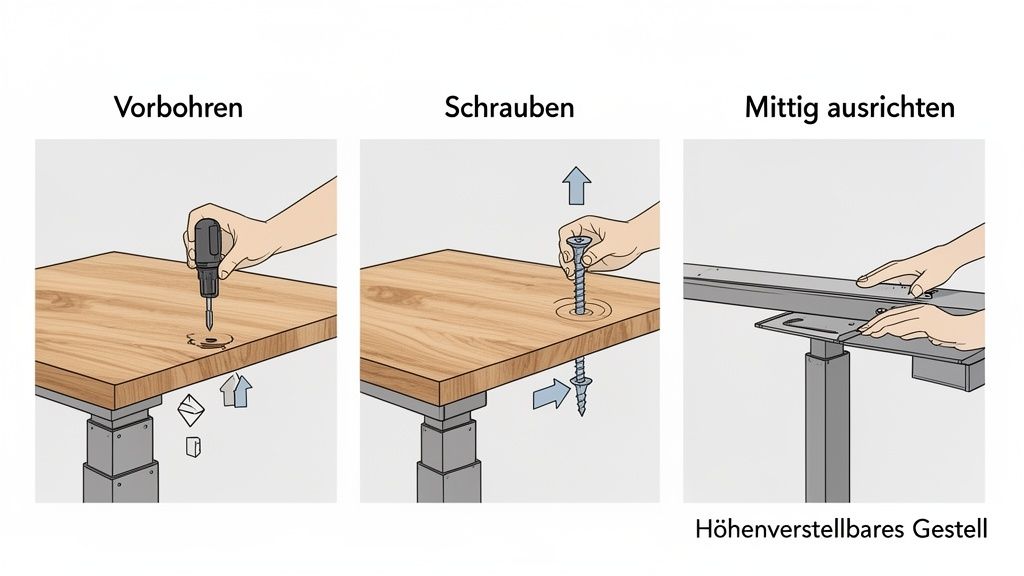 Vorbohren

Schrauben

Mittig ausrichten

Höhenverstellbares Gestell