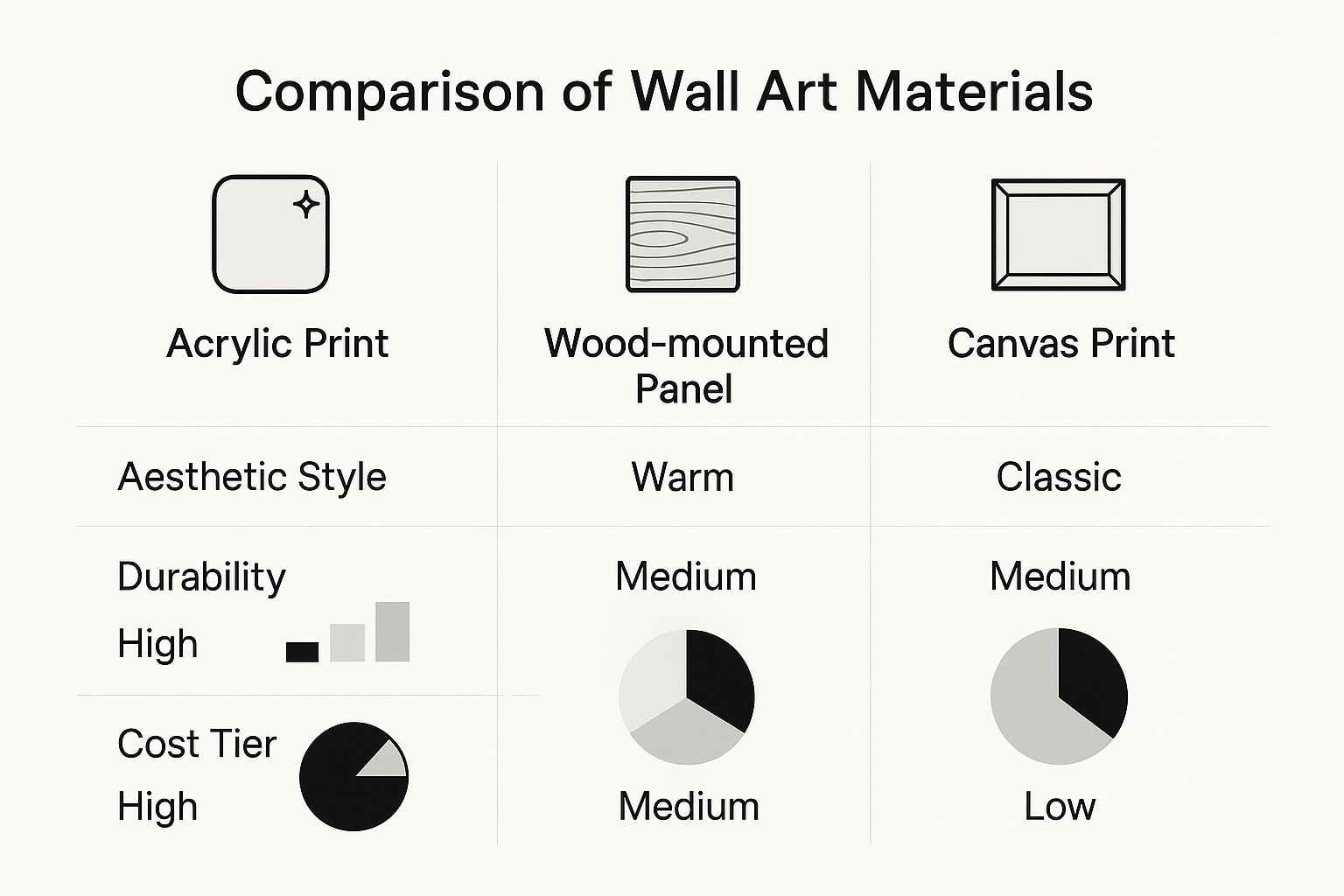 Comparison of Wall Art Materials

| Acrylic Print | Wood-mounted Panel | Canvas Print |
|---|---|---|
| Aesthetic Style | Warm | Classic |
| Durability High | Medium | Medium |
| Cost Tier High | Medium | Low |