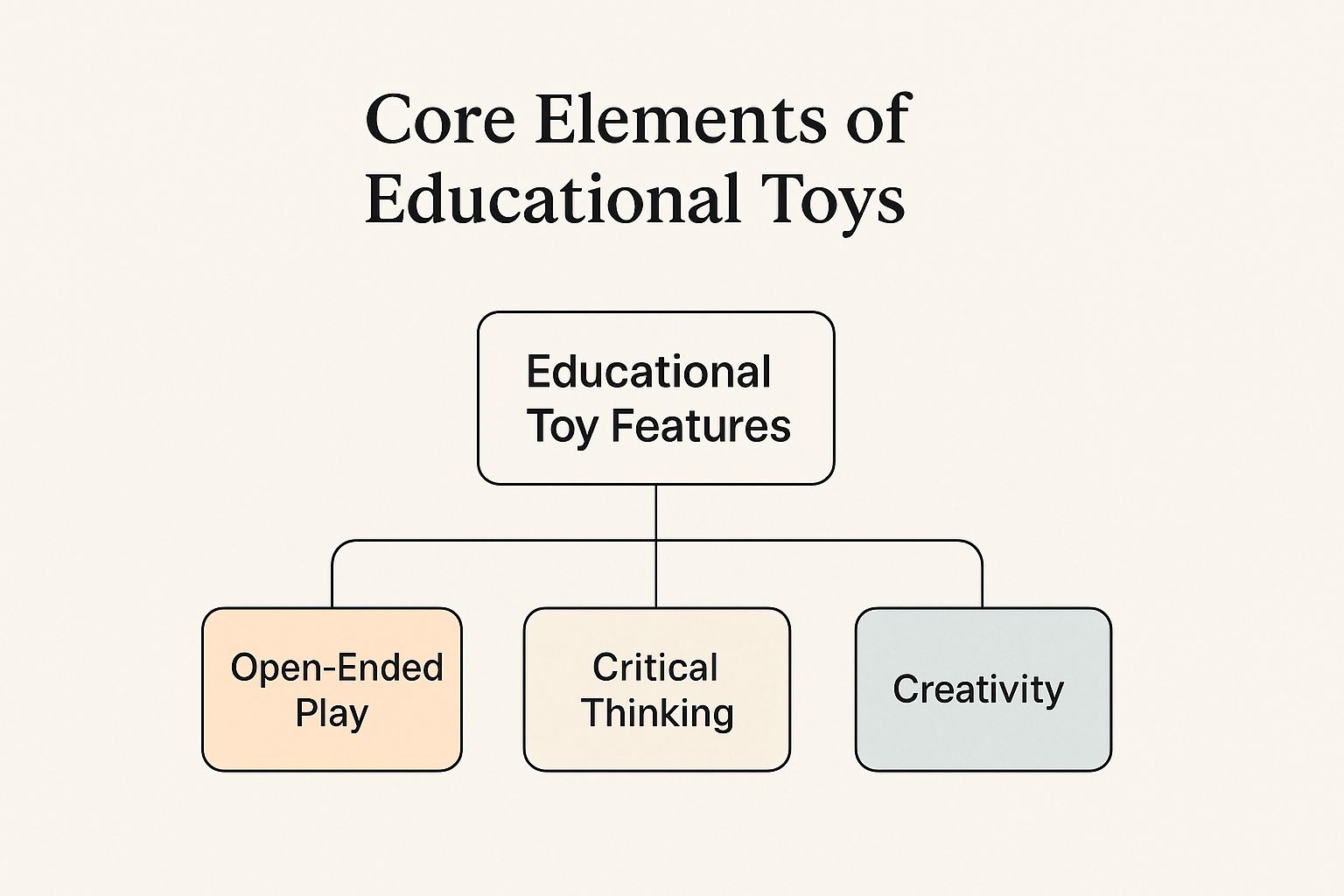 Core Elements of Educational Toys

Educational Toy Features

Open-Ended Play

Critical Thinking

Creativity