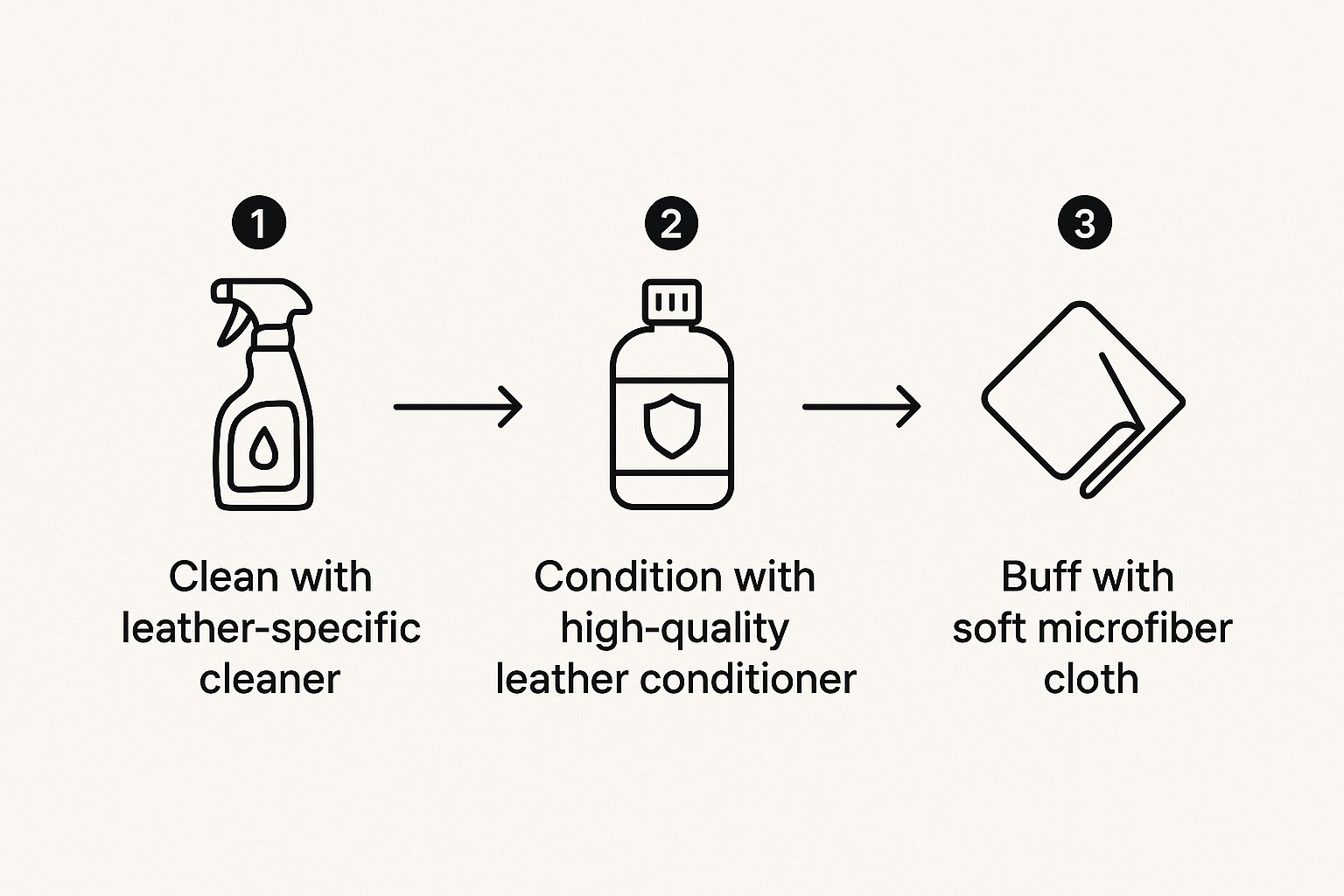 1

Clean with leather-specific cleaner

2

Condition with high-quality leather conditioner

3

Buff with soft microfiber cloth