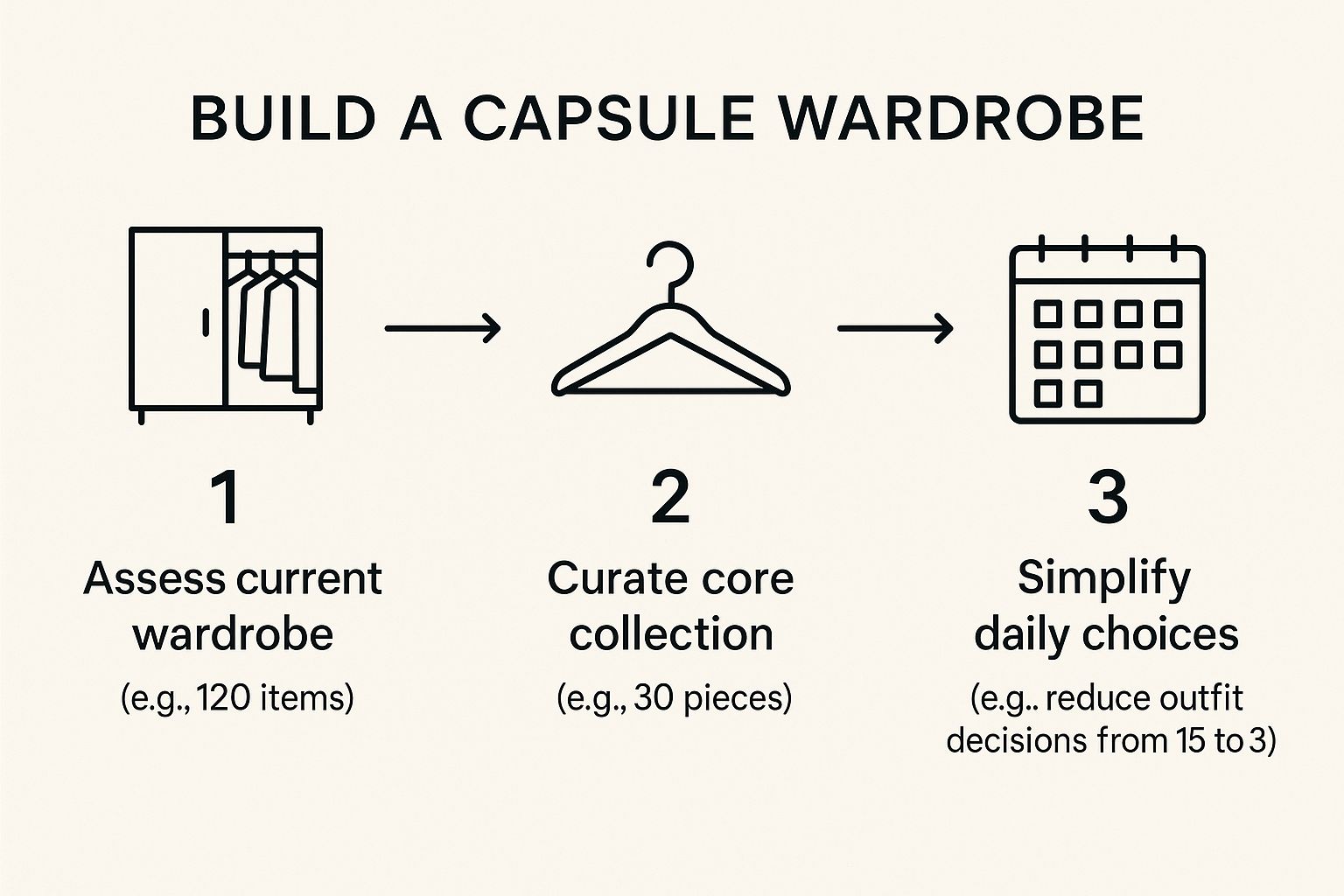 BUILD A CAPSULE WARDROBE

1
Assess current wardrobe
(e.g., 120 items)

2
Curate core collection
(e.g., 30 pieces)

3
Simplify daily choices
(e.g.. reduce outfit decisions from 15 to 3)