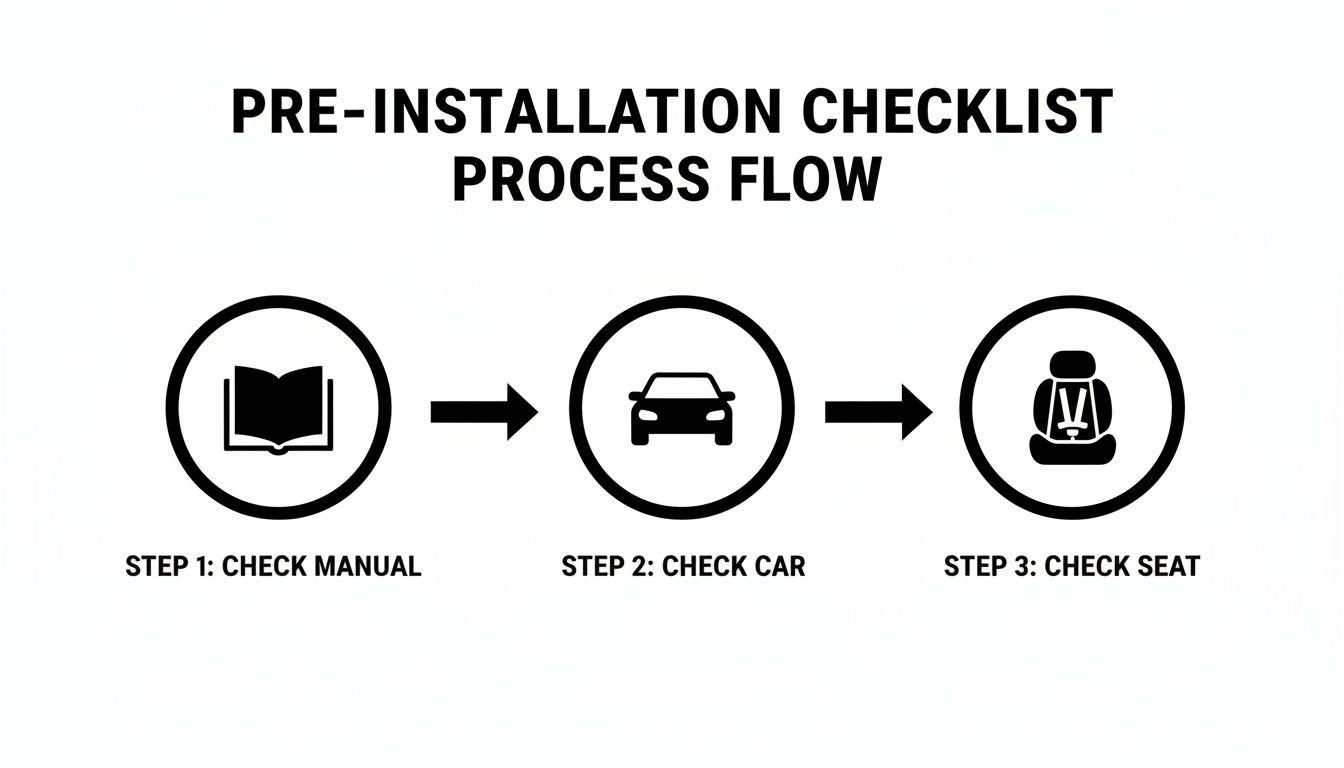 PRE-INSTALLATION CHECKLIST
PROCESS FLOW

STEP 1: CHECK MANUAL

STEP 2: CHECK CAR

STEP 3: CHECK SEAT