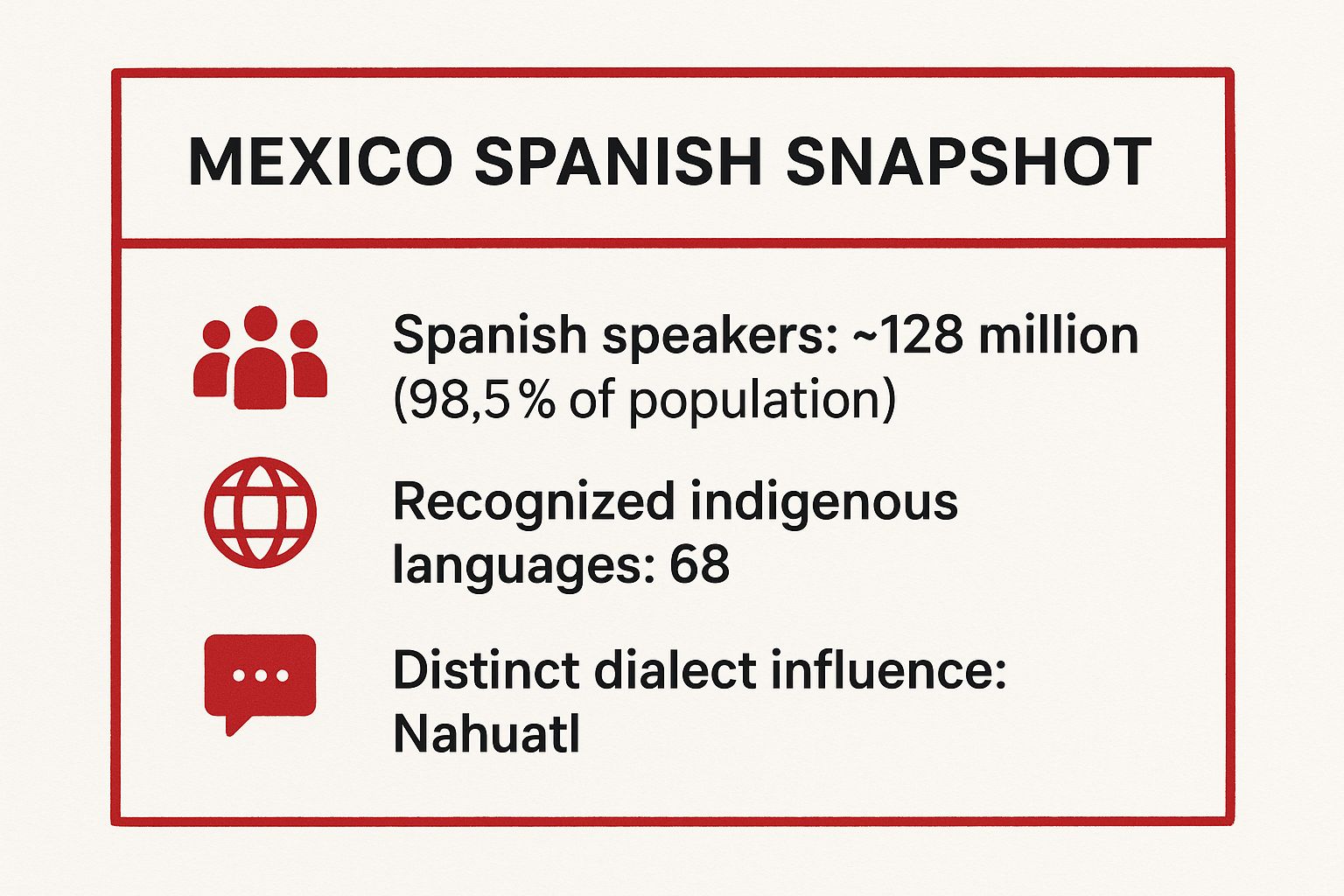 MEXICO SPANISH SNAPSHOT

Spanish speakers: ~128 million (98,5 % of population)

Recognized indigenous languages: 68

Distinct dialect influence: Nahuatl