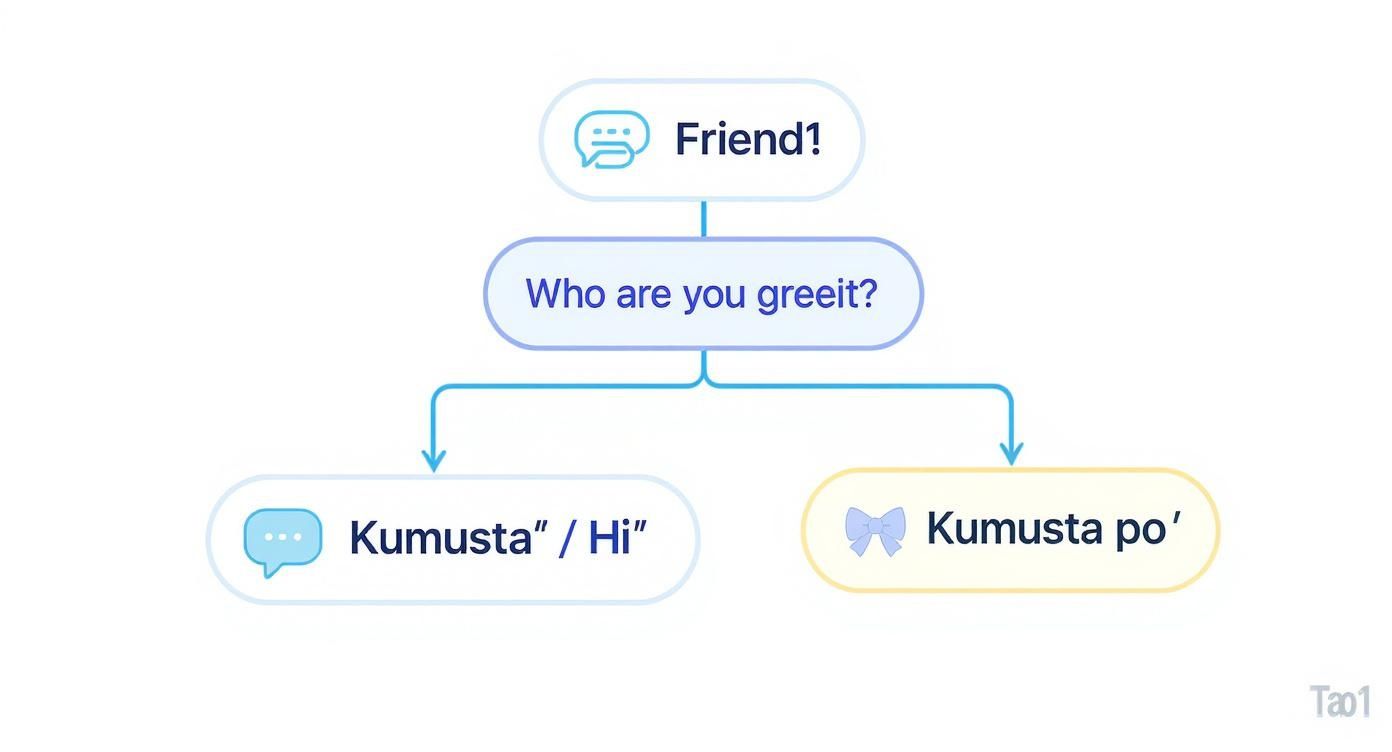 Friend1

Who are you greeit?

Kumusta" / Hi"

Kumusta po'

Tao1