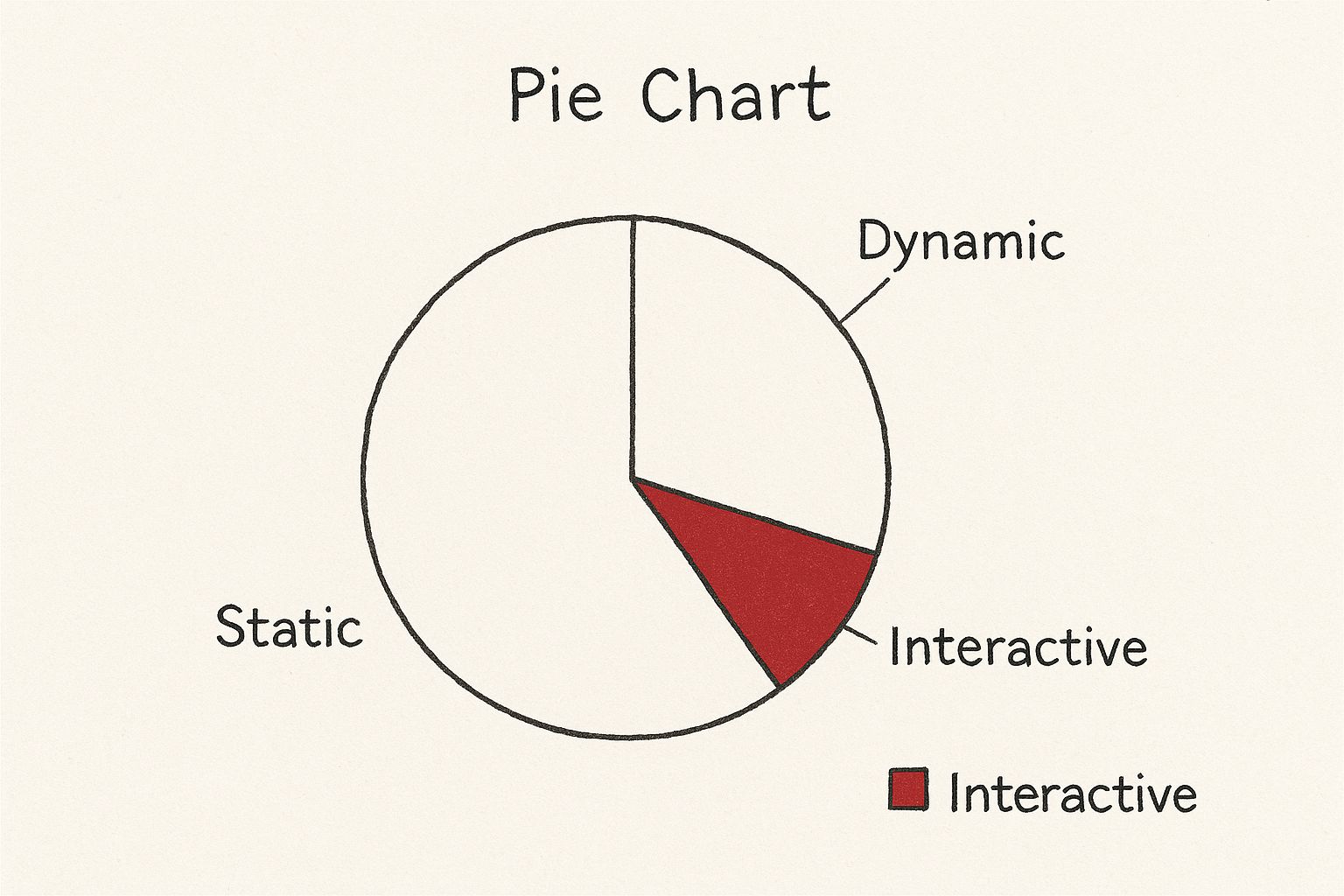 Pie Chart

Dynamic

Static

Interactive

Interactive