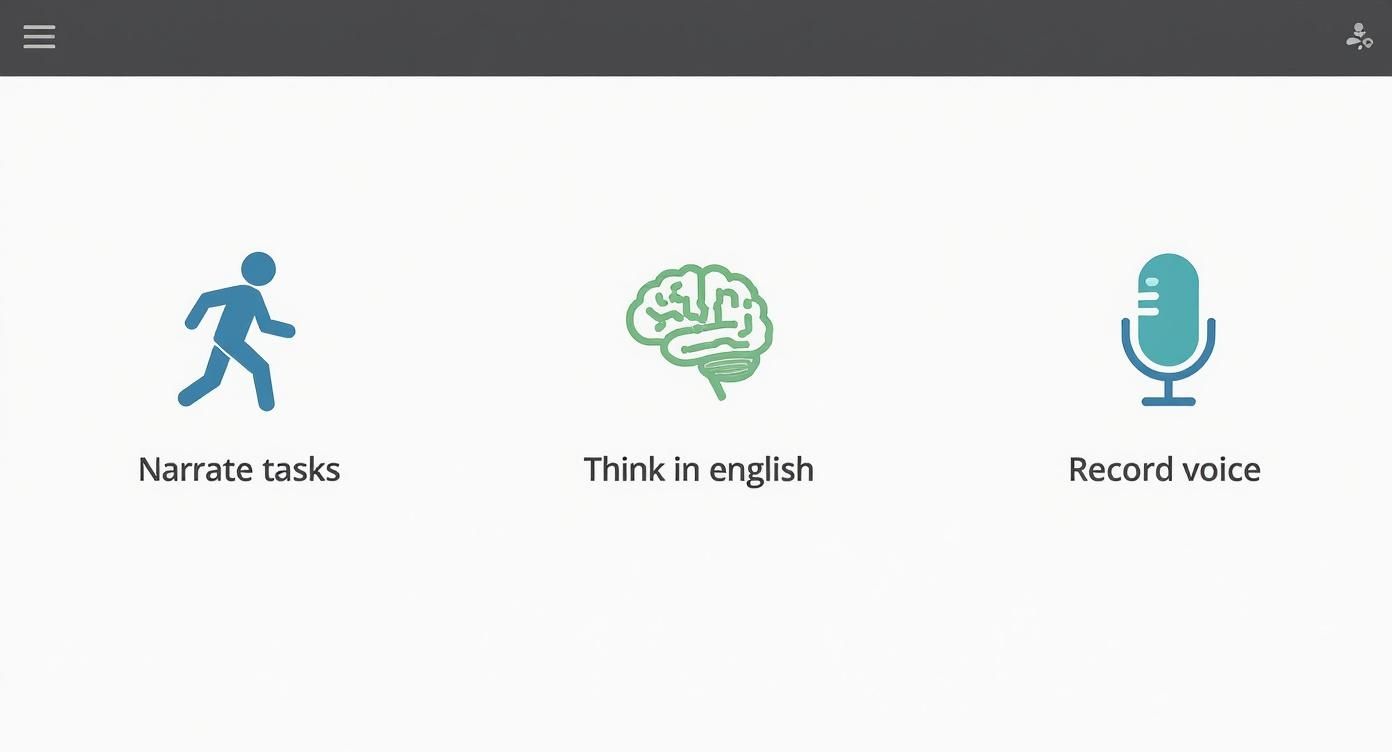 Narrate tasks

Think in english

Record voice