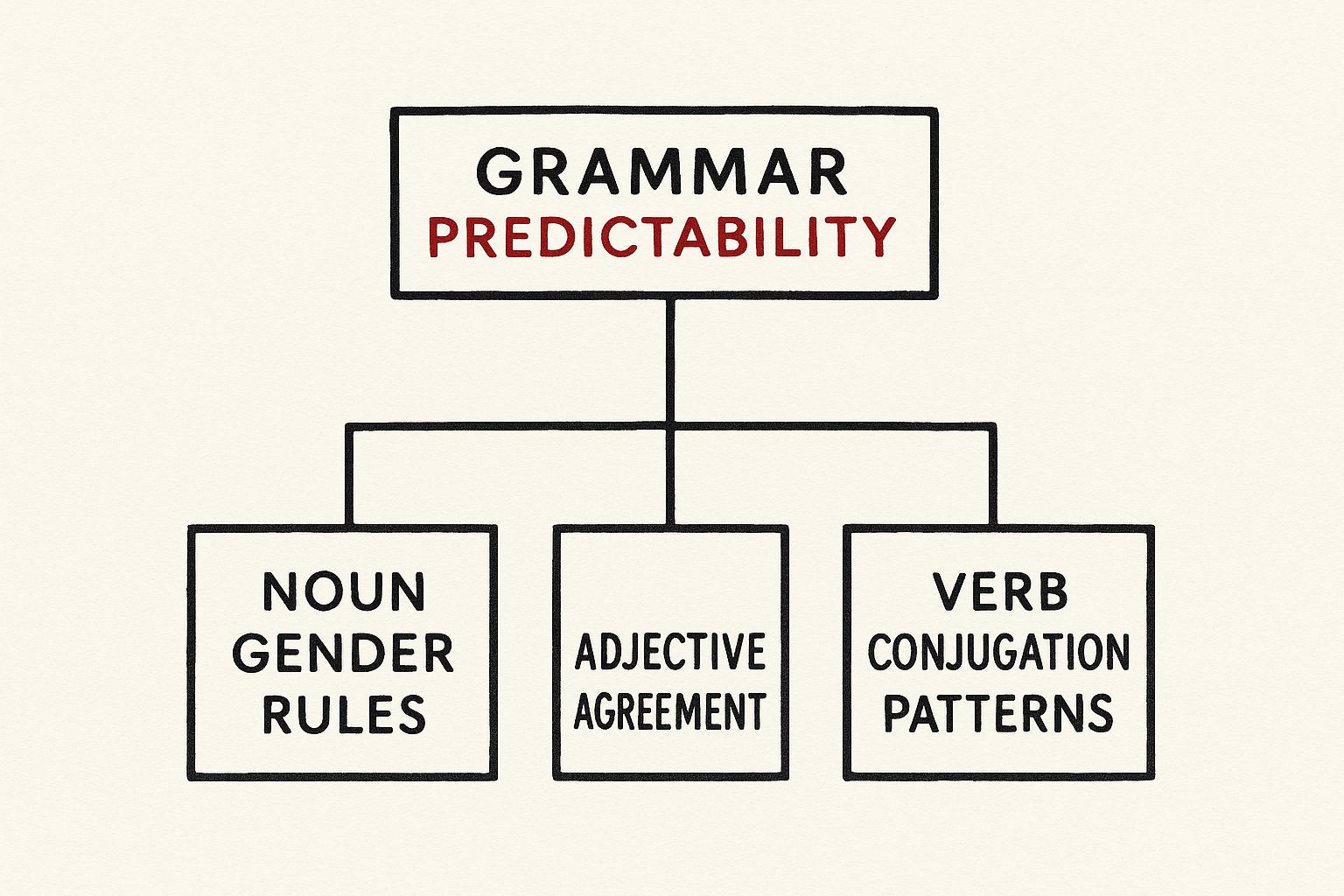 GRAMMAR
PREDICTABILITY

NOUN
GENDER
RULES

ADJECTIVE
AGREEMENT

VERB
CONJUGATION
PATTERNS