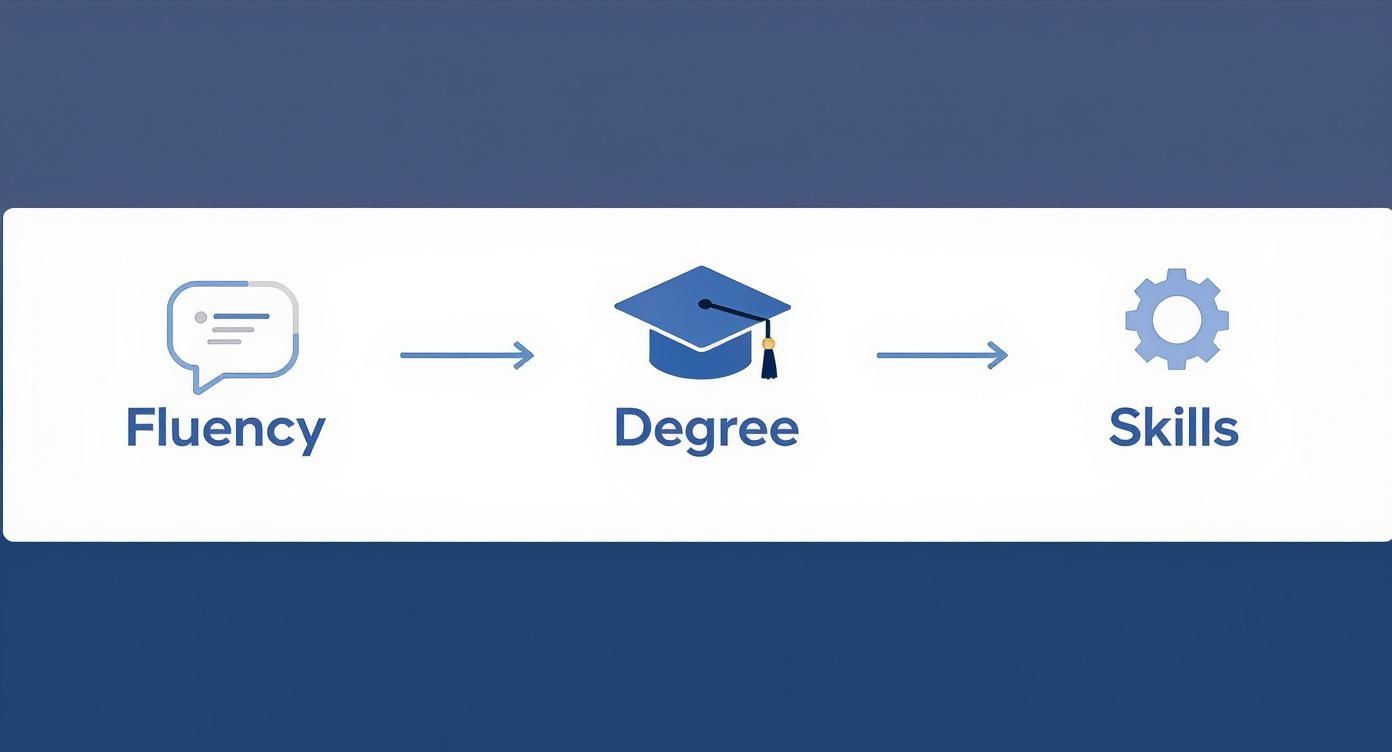 Fluency

Degree

Skills