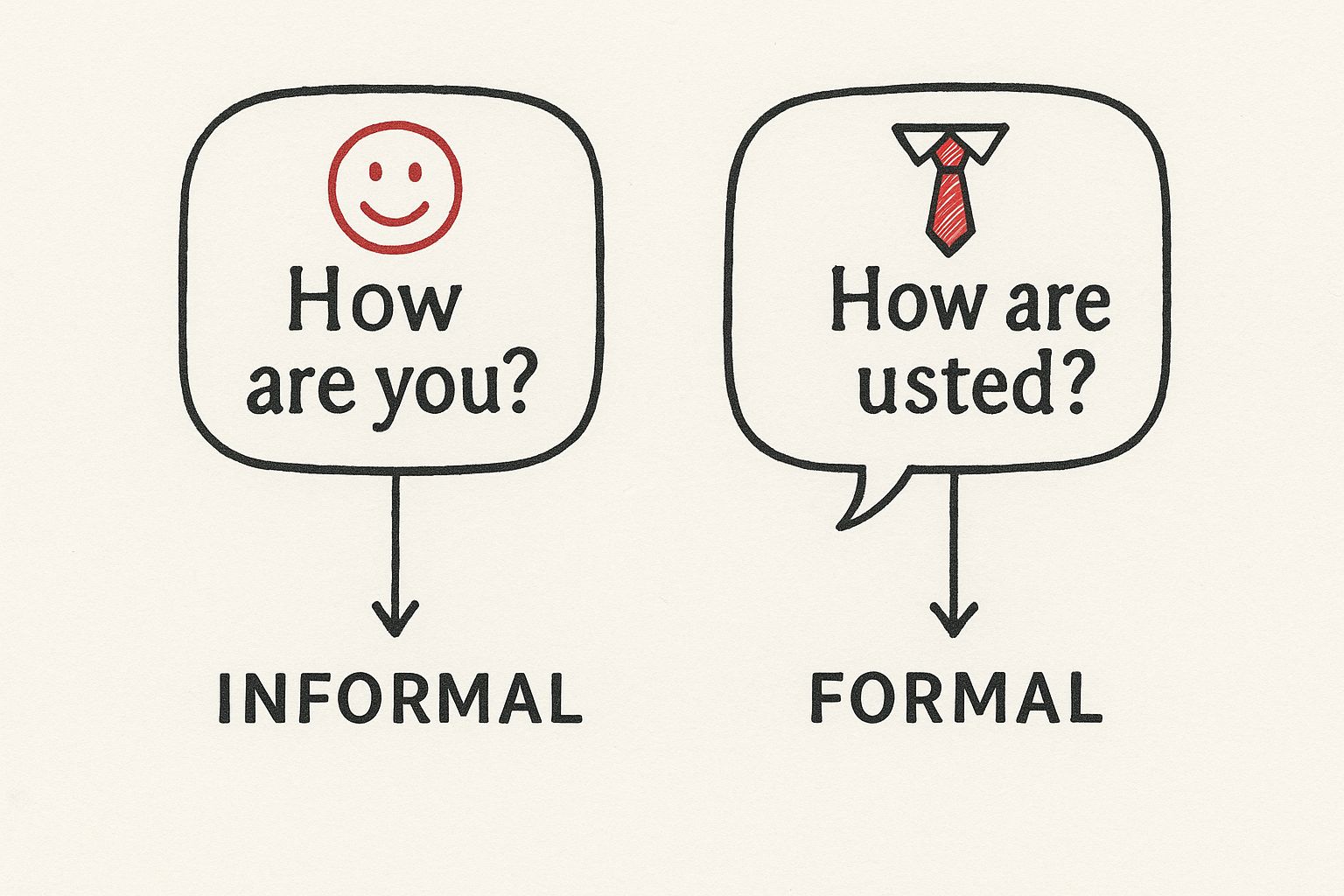 How are you?

INFORMAL

How are usted?

FORMAL