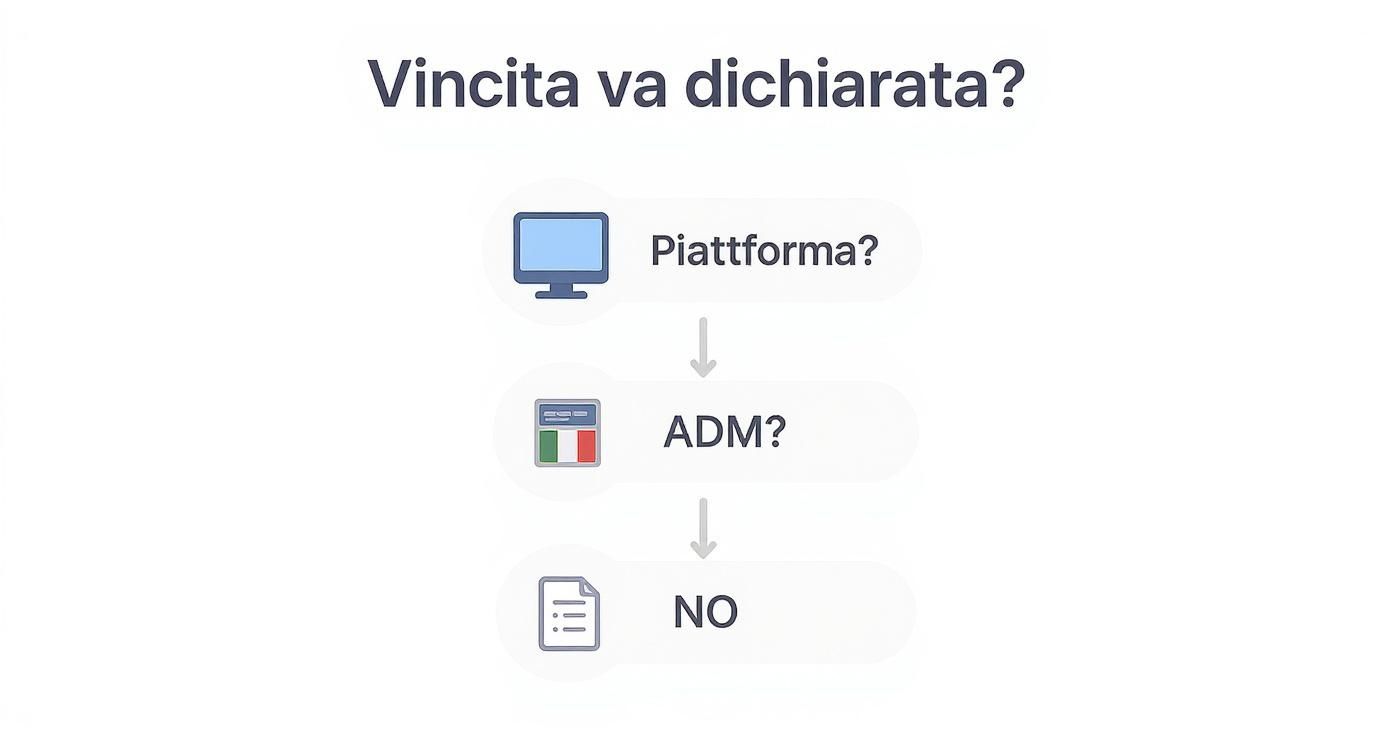 Vincita va dichiarata?

Piattforma?

ADM?

NO