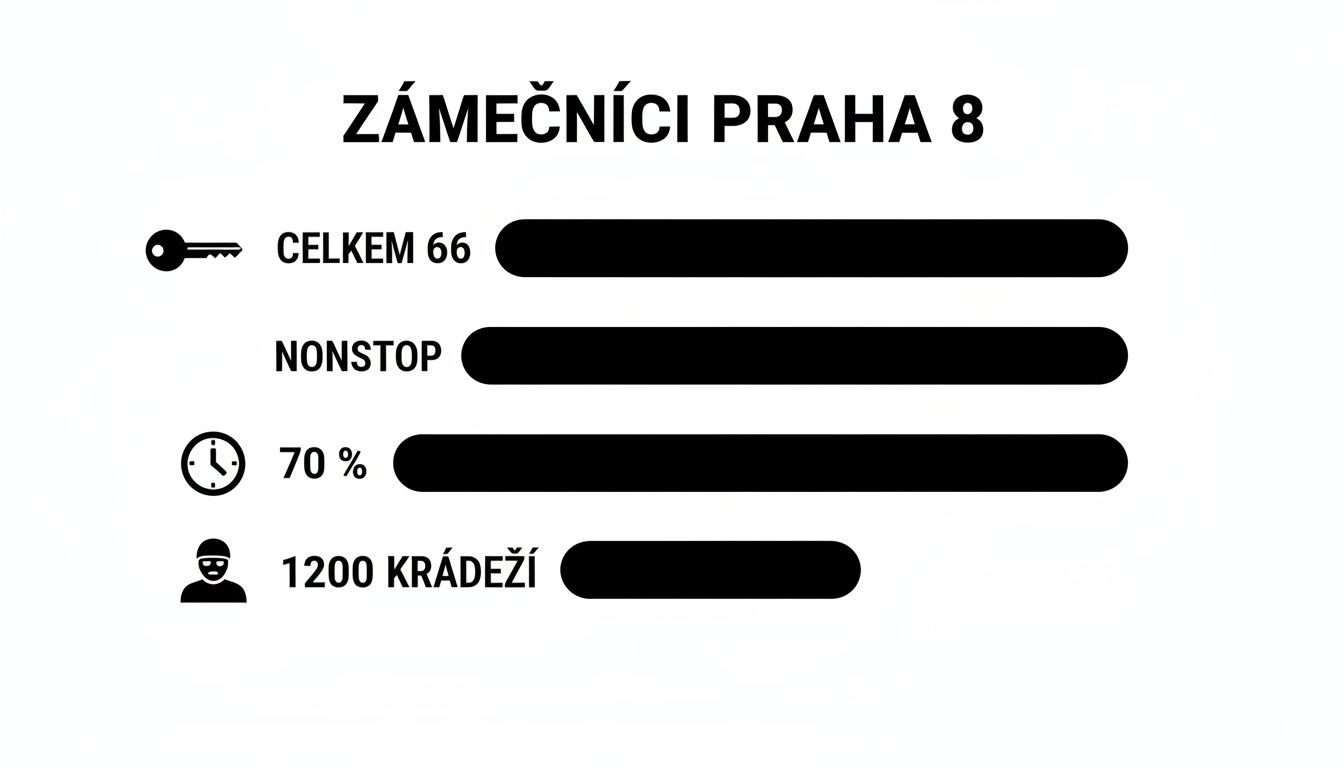 ZÁMEČNÍCI PRAHA 8

CELKEM 66

NONSTOP

70 %

1200 KRÁDEŽÍ