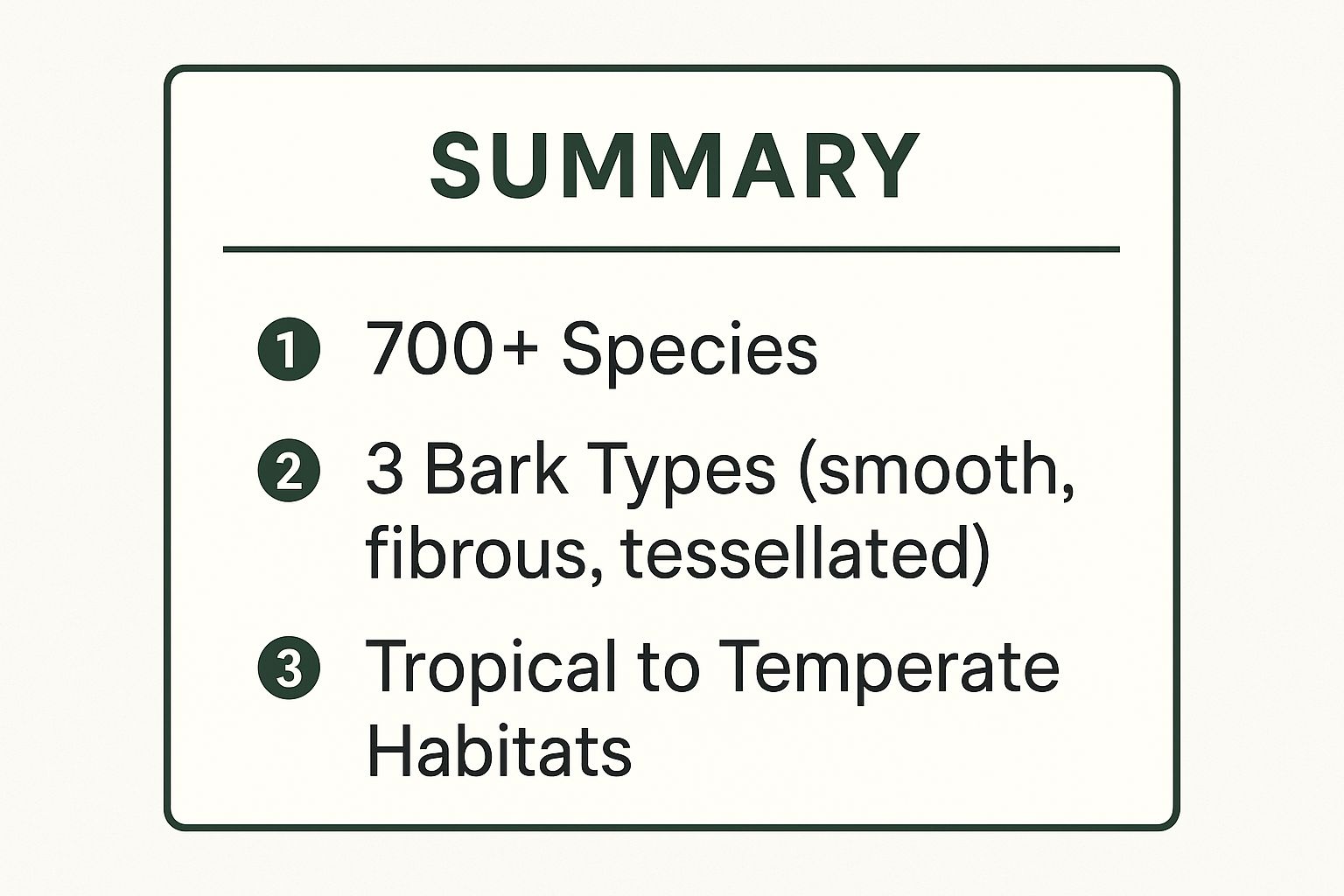 SUMMARY

1 700+ Species

2 3 Bark Types (smooth, fibrous, tessellated)

3 Tropical to Temperate Habitats