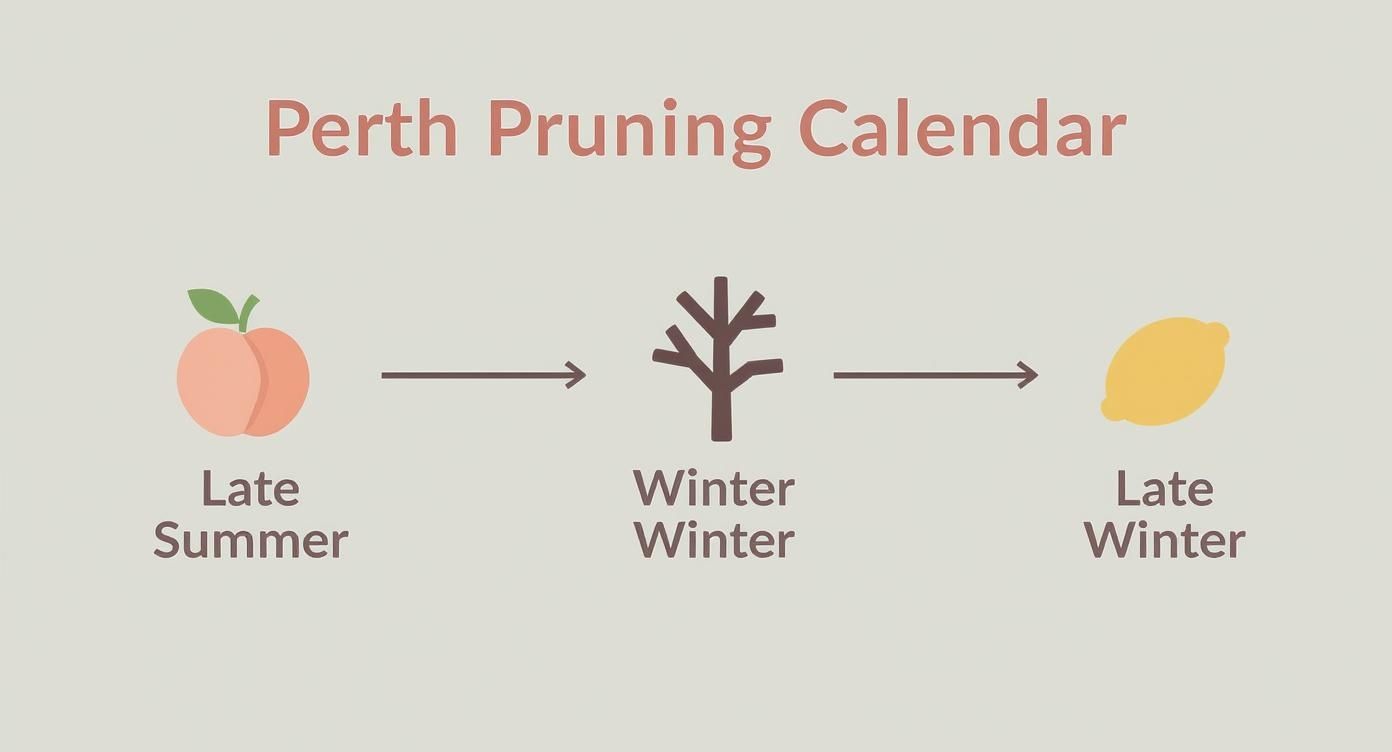 Perth Pruning Calendar

Late Summer

Winter Winter

Late Winter