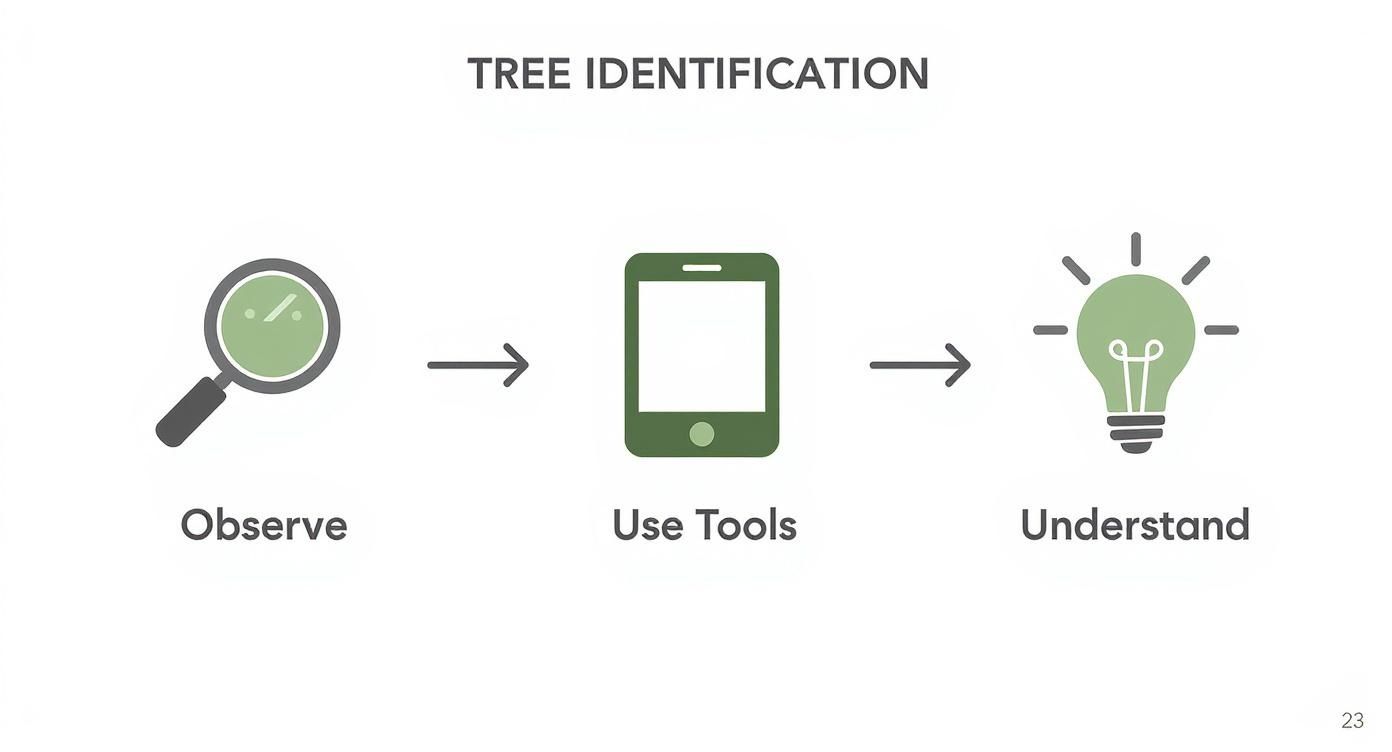 TREE IDENTIFICATION

Observe

Use Tools

Understand

23