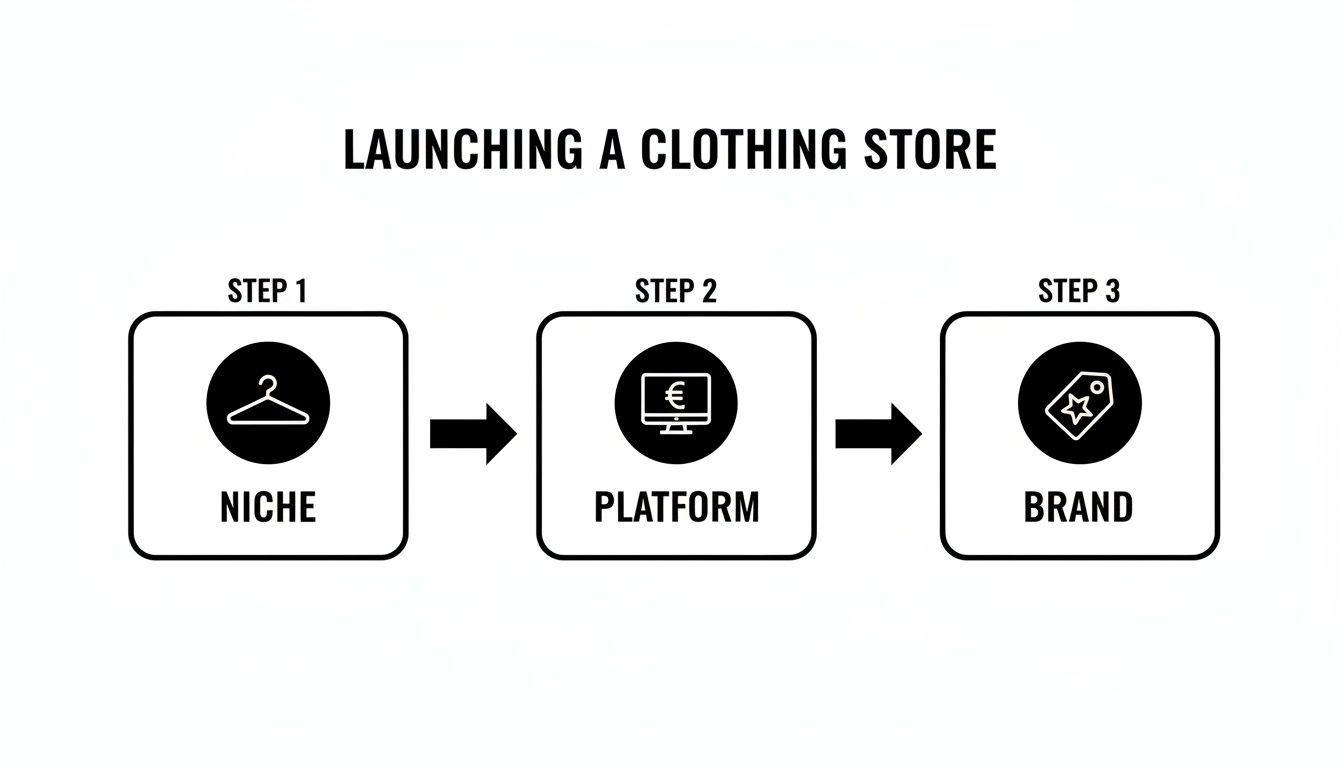 LAUNCHING A CLOTHING STORE

STEP 1

NICHE

STEP 2

€

PLATFORM

STEP 3

BRAND