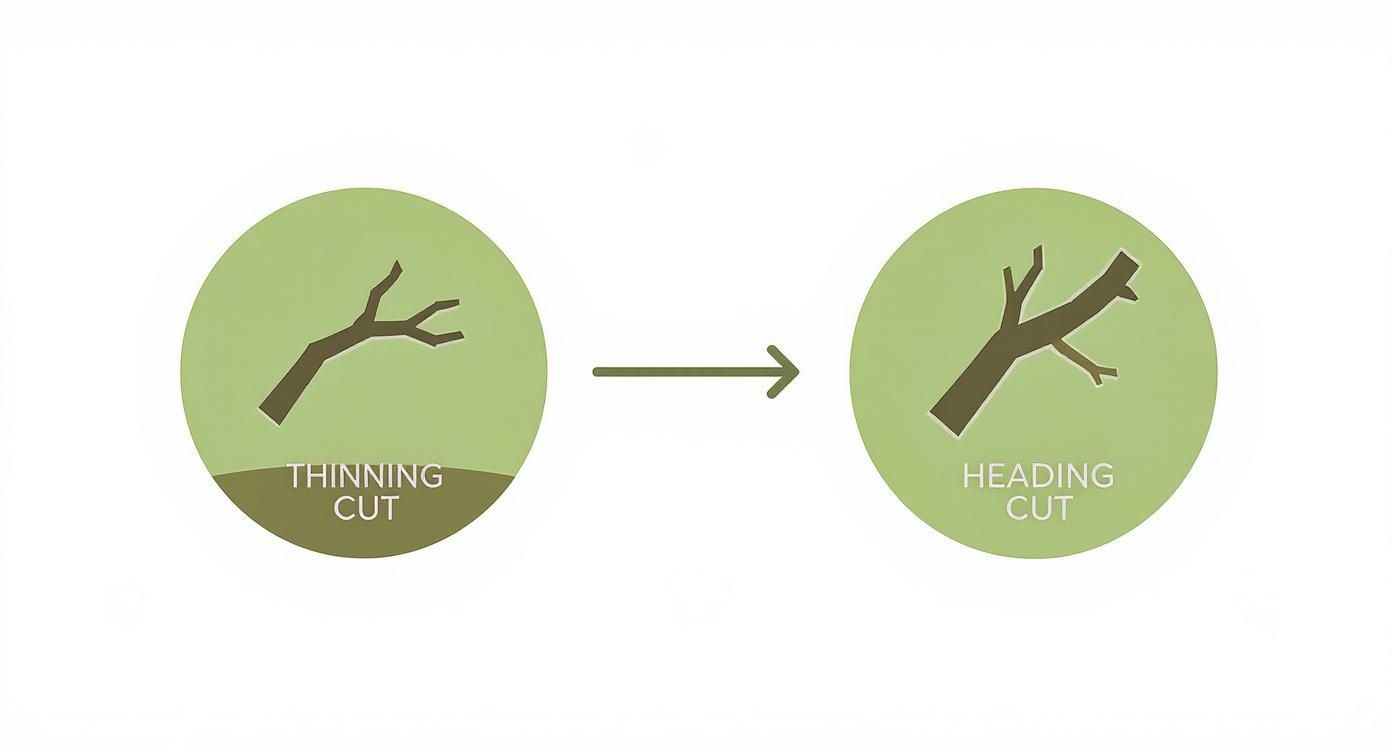 THINNING CUT

HEADING CUT