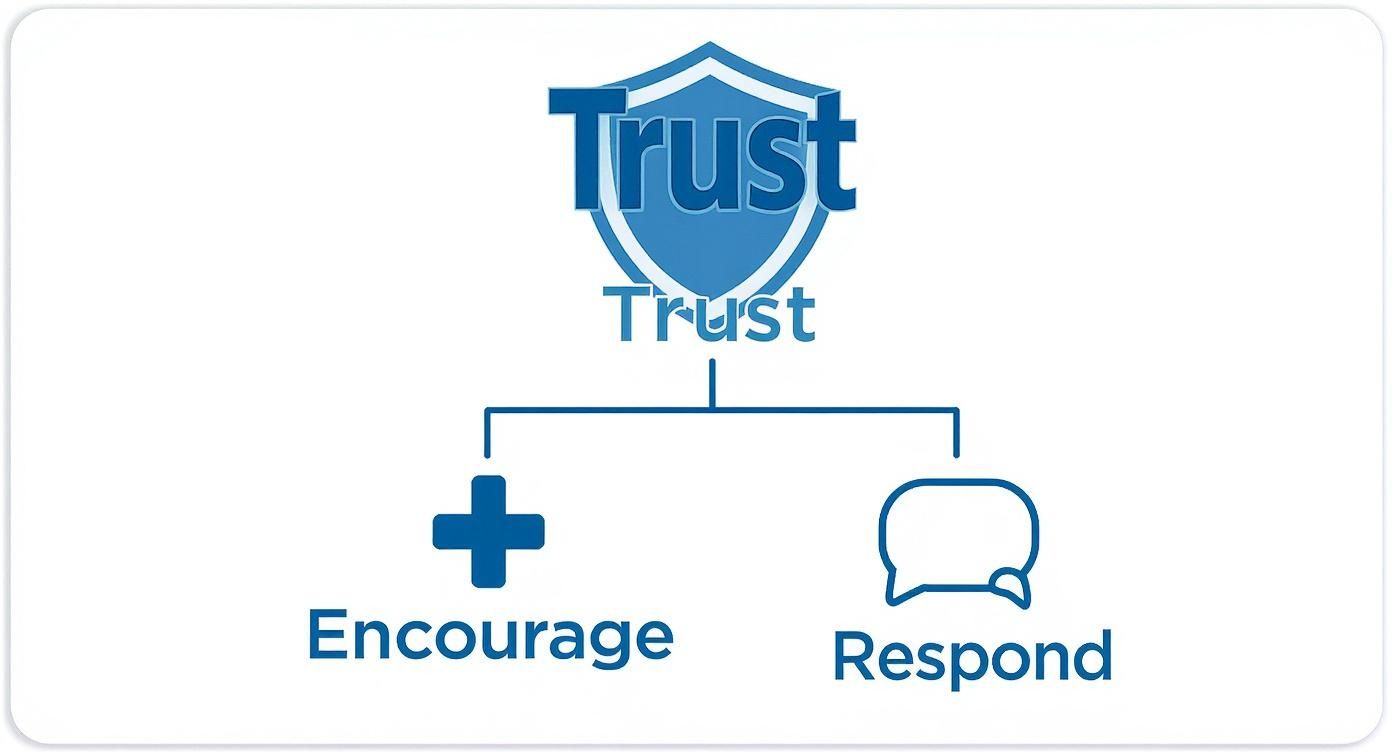 Trust

Trust

Encourage

Respond