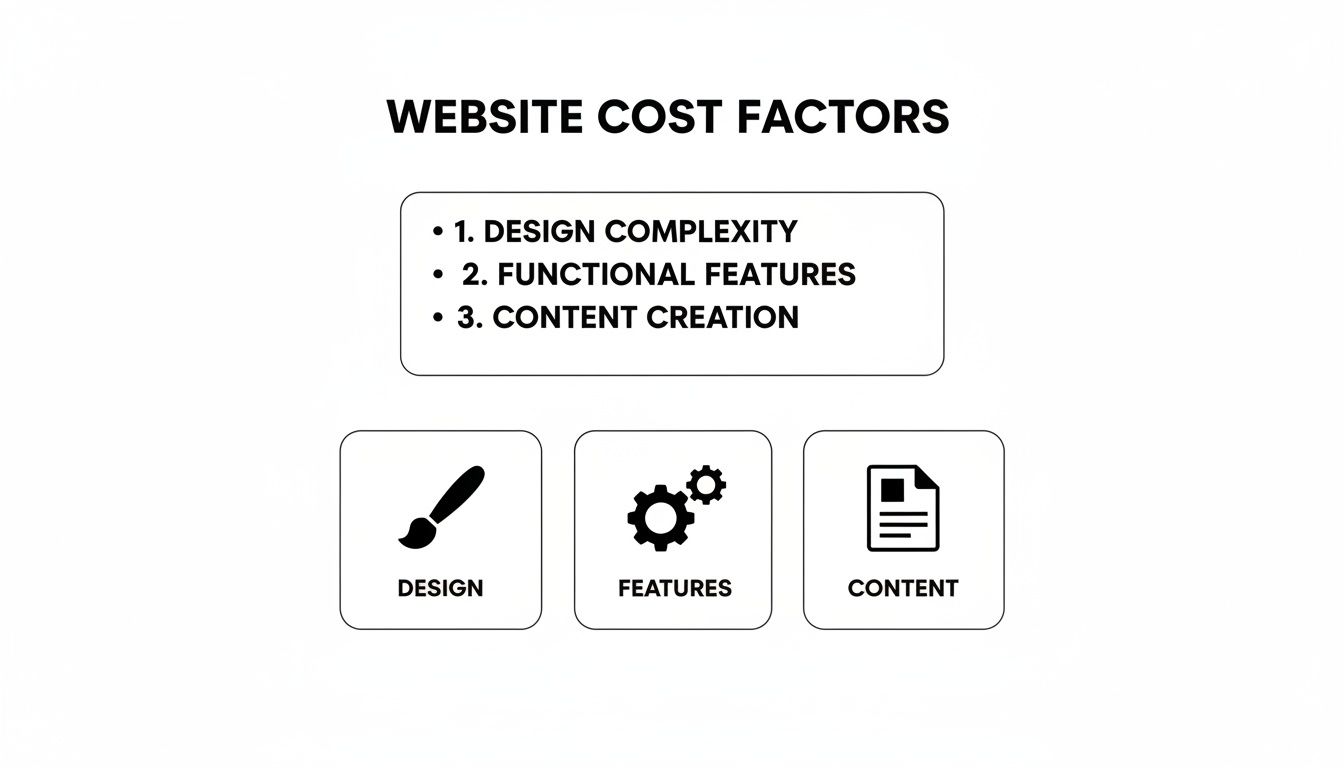 WEBSITE COST FACTORS

• 1. DESIGN COMPLEXITY
• 2. FUNCTIONAL FEATURES
• 3. CONTENT CREATION

DESIGN

FEATURES

CONTENT