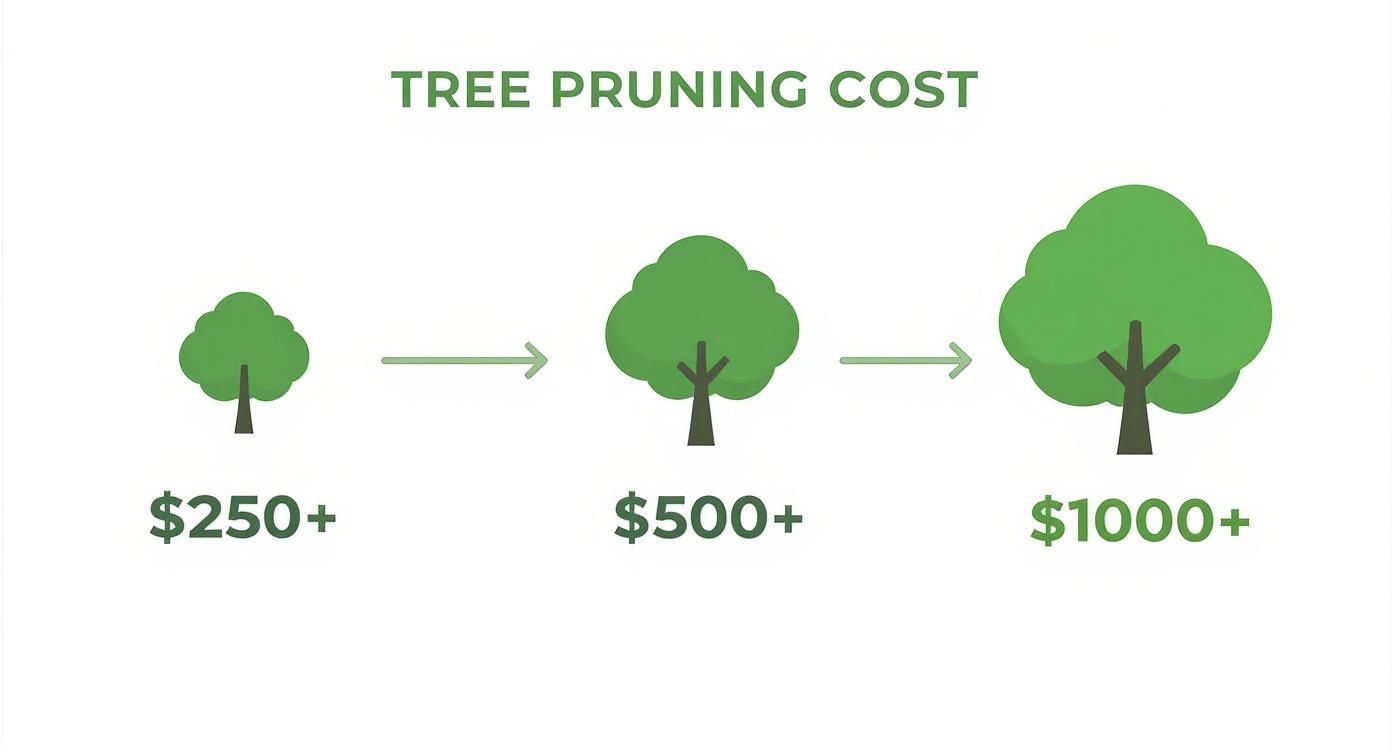 TREE PRUNING COST

\$250+

\$500+

\$1000+