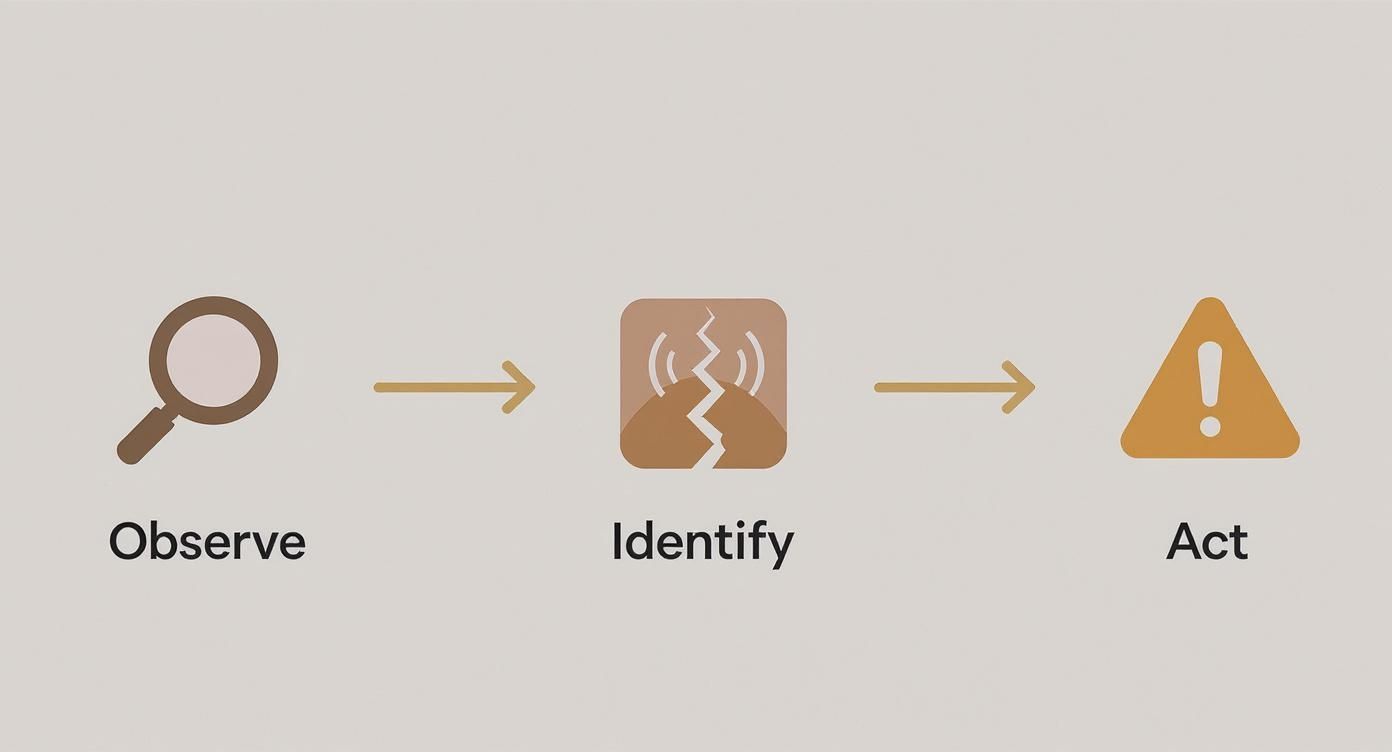 Observe

Identify

Act