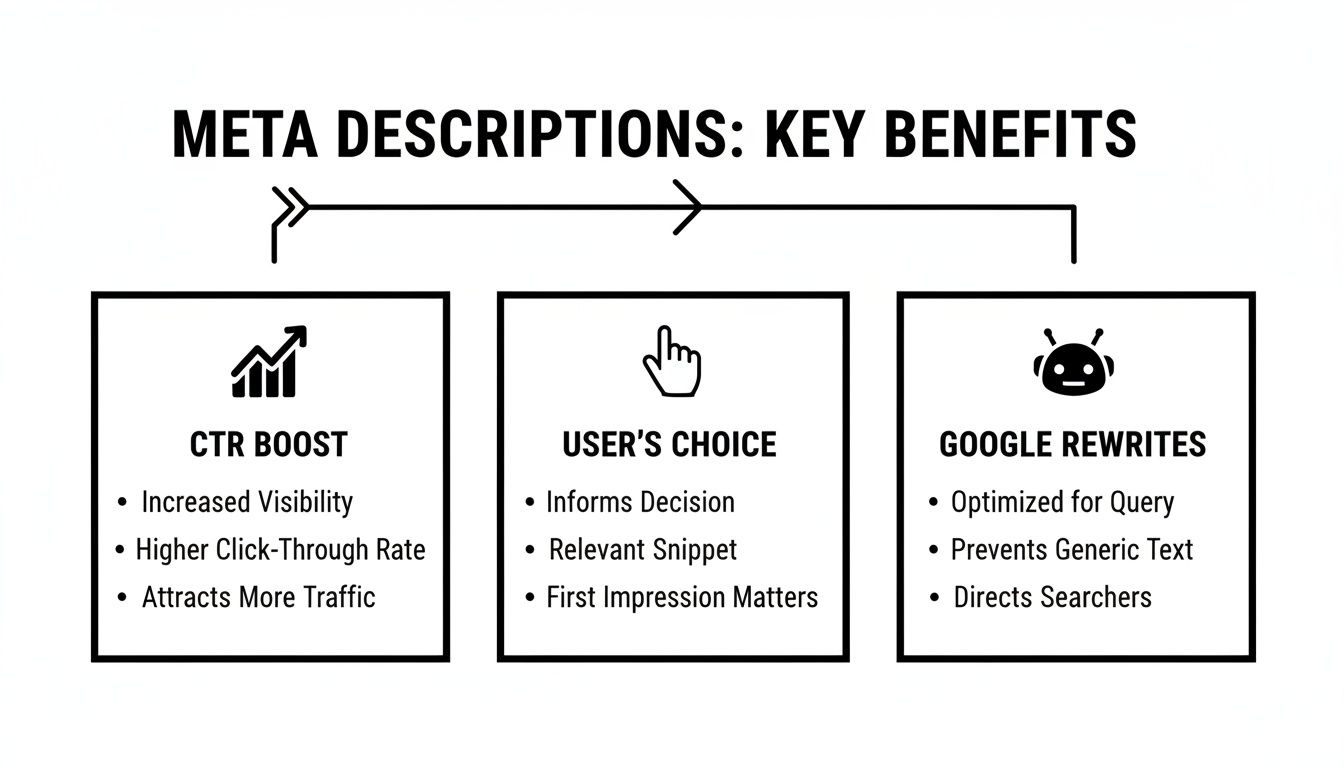 META DESCRIPTIONS: KEY BENEFITS

CTR BOOST
• Increased Visibility
• Higher Click-Through Rate
• Attracts More Traffic

USER'S CHOICE
• Informs Decision
• Relevant Snippet
• First Impression Matters

GOOGLE REWRITES
• Optimized for Query
• Prevents Generic Text
• Directs Searchers