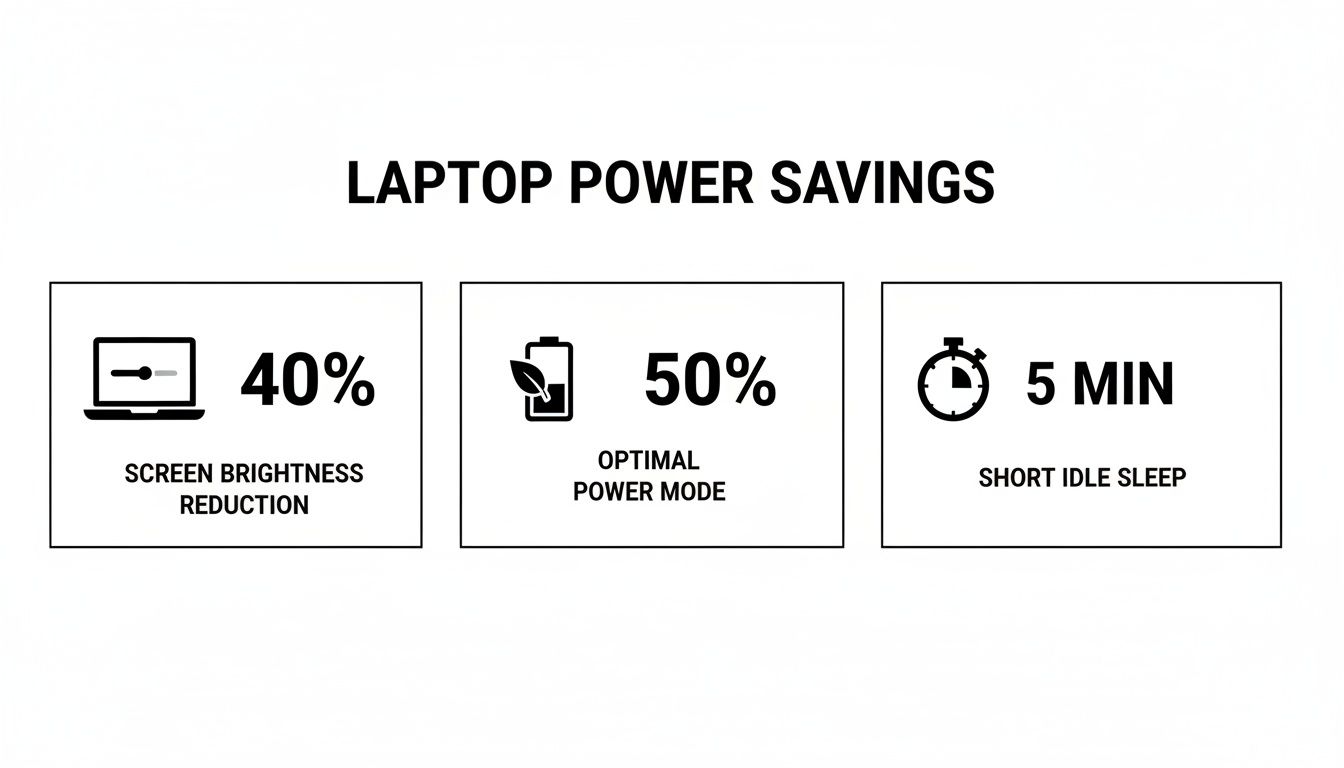 LAPTOP POWER SAVINGS

40%

SCREEN BRIGHTNESS REDUCTION

50%

OPTIMAL POWER MODE

5 MIN

SHORT IDLE SLEEP