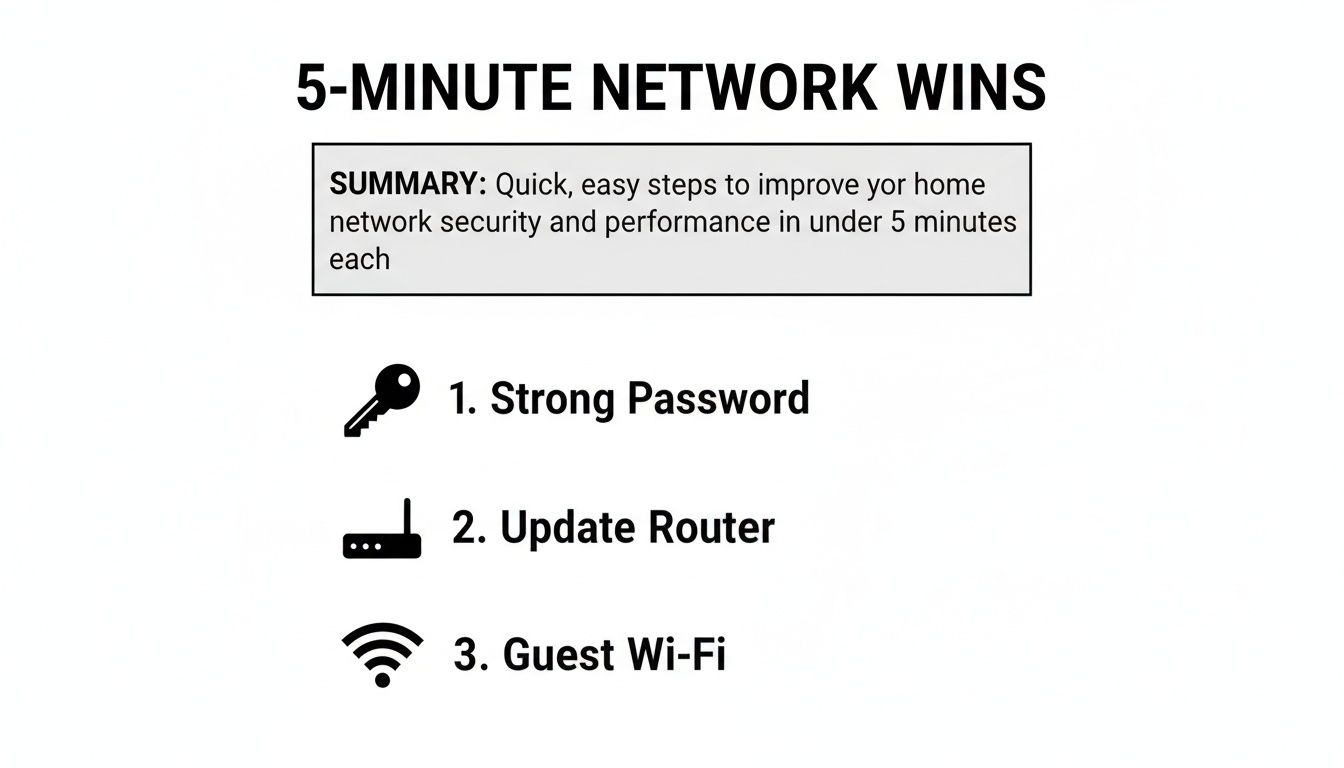 5-MINUTE NETWORK WINS

SUMMARY: Quick, easy steps to improve yor home network security and performance in under 5 minutes each

1. Strong Password

2. Update Router

3. Guest Wi-Fi