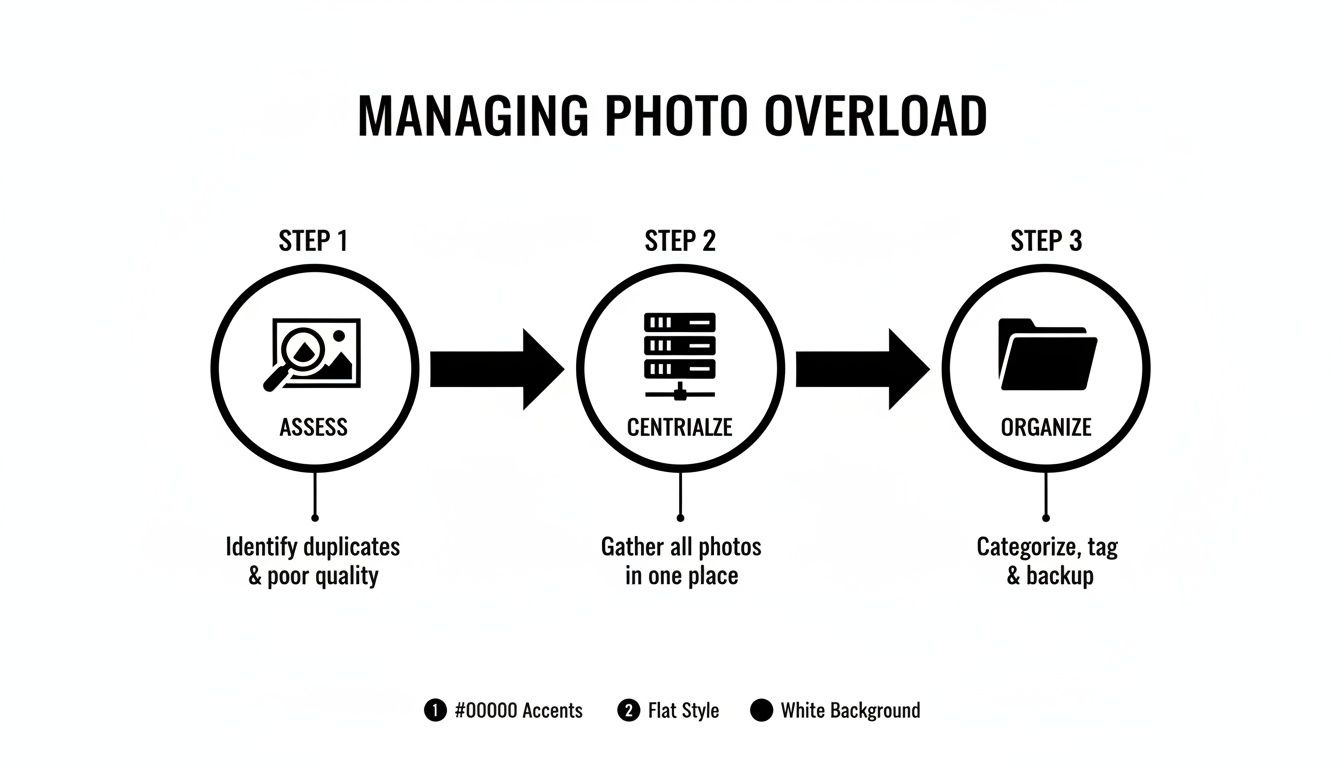 MANAGING PHOTO OVERLOAD

STEP 1

ASSESS

Identify duplicates & poor quality

STEP 2

CENTRIALZE

Gather all photos in one place

STEP 3

ORGANIZE

Categorize, tag & backup

1 #00000 Accents 2 Flat Style White Background