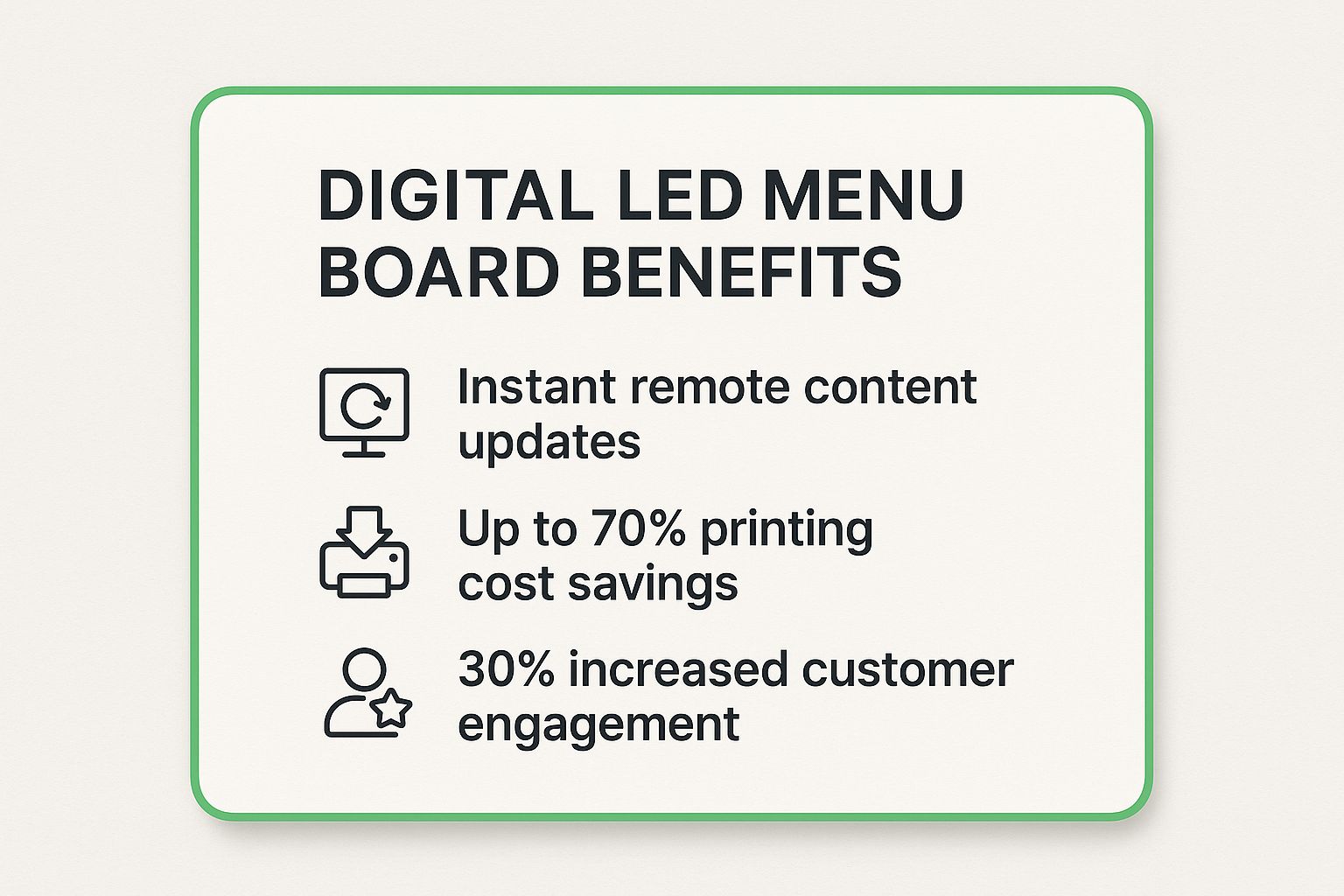 DIGITAL LED MENU BOARD BENEFITS

Instant remote content updates

Up to 70% printing cost savings

30% increased customer engagement