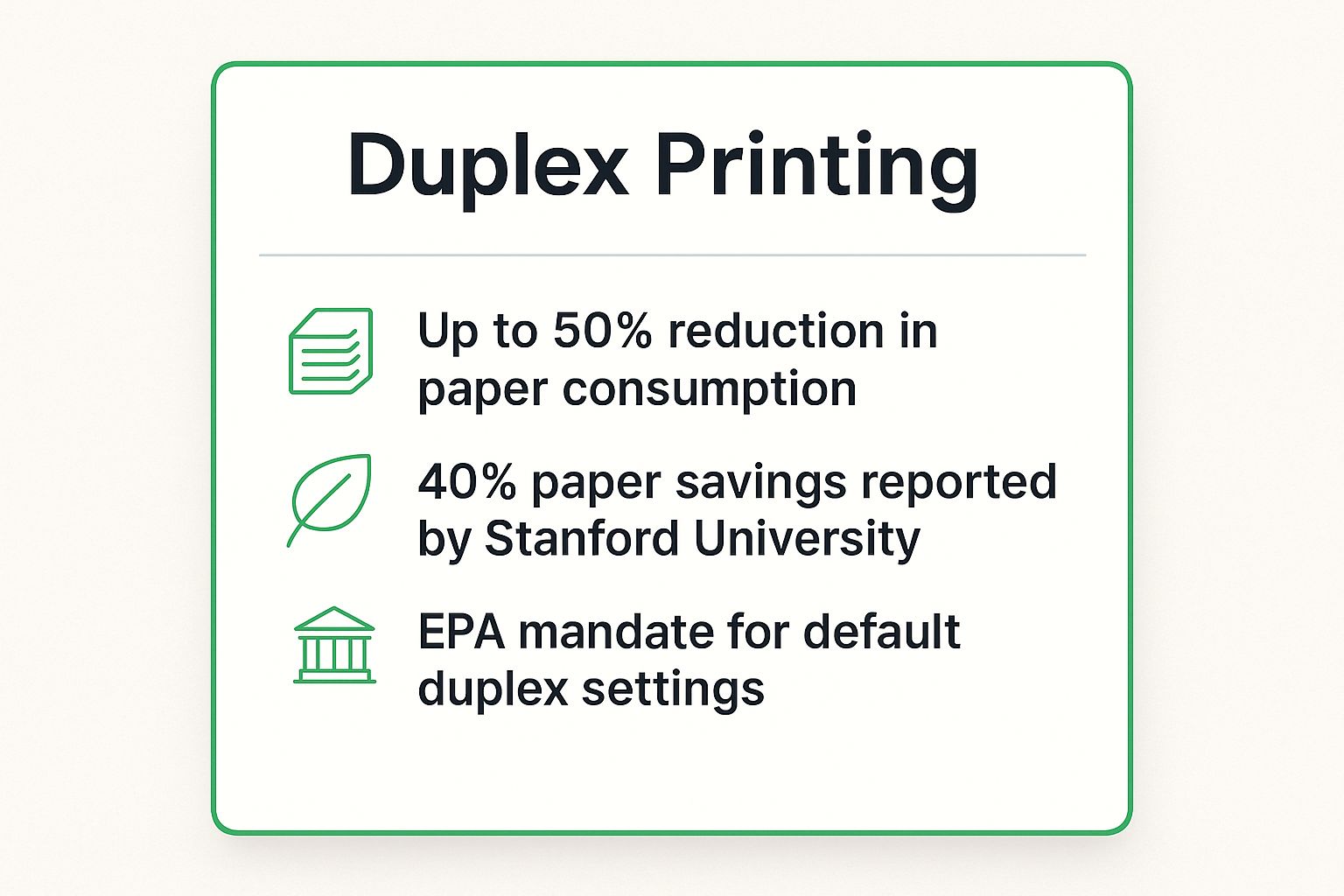 Duplex Printing

Up to 50% reduction in paper consumption

40% paper savings reported by Stanford University

EPA mandate for default duplex settings