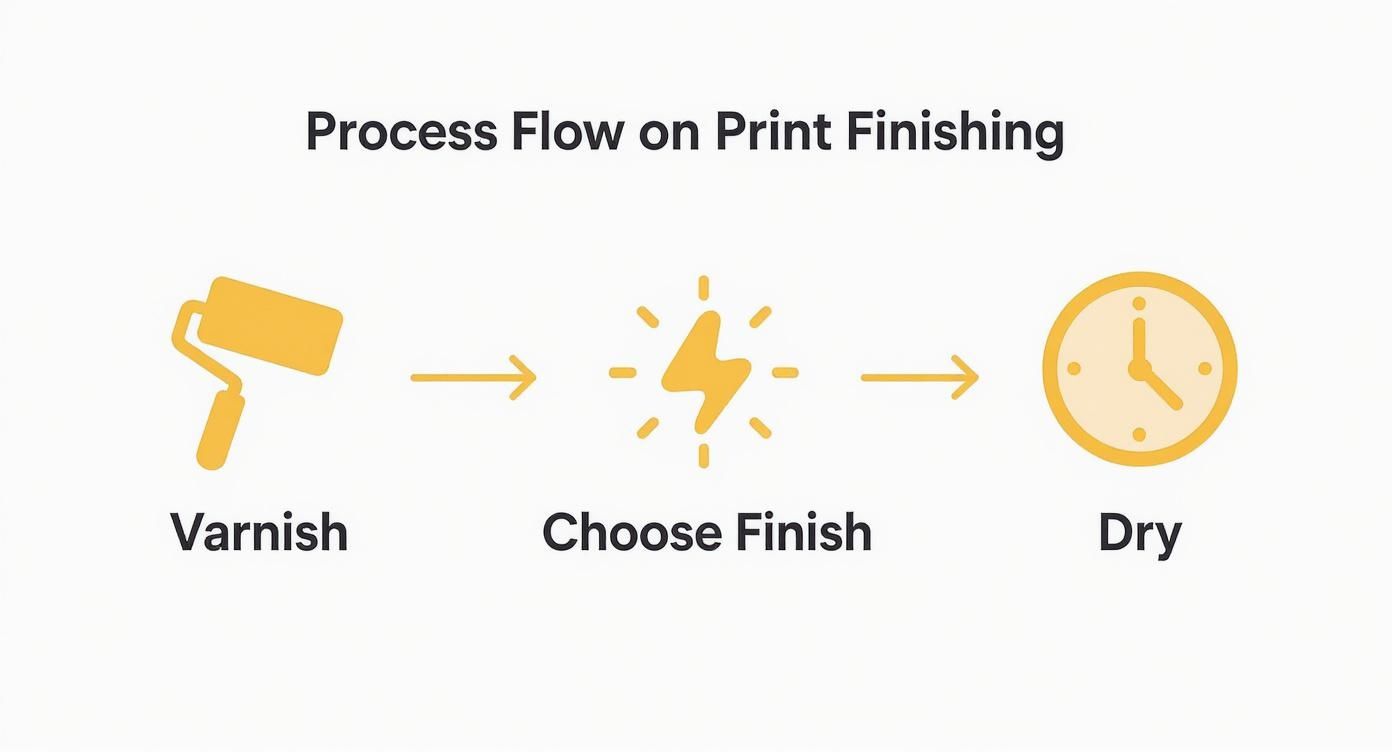 Process Flow on Print Finishing

Varnish

Choose Finish

Dry