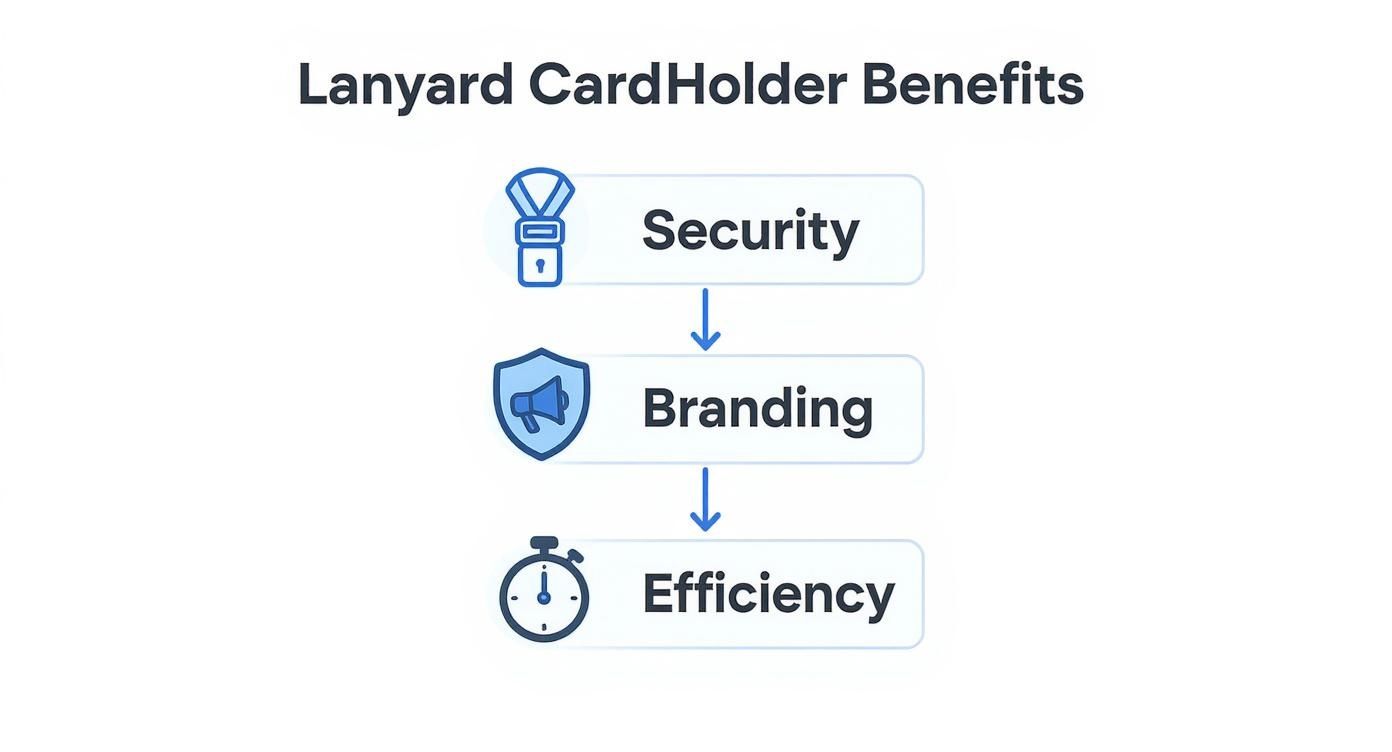 Lanyard CardHolder Benefits

Security

Branding

Efficiency