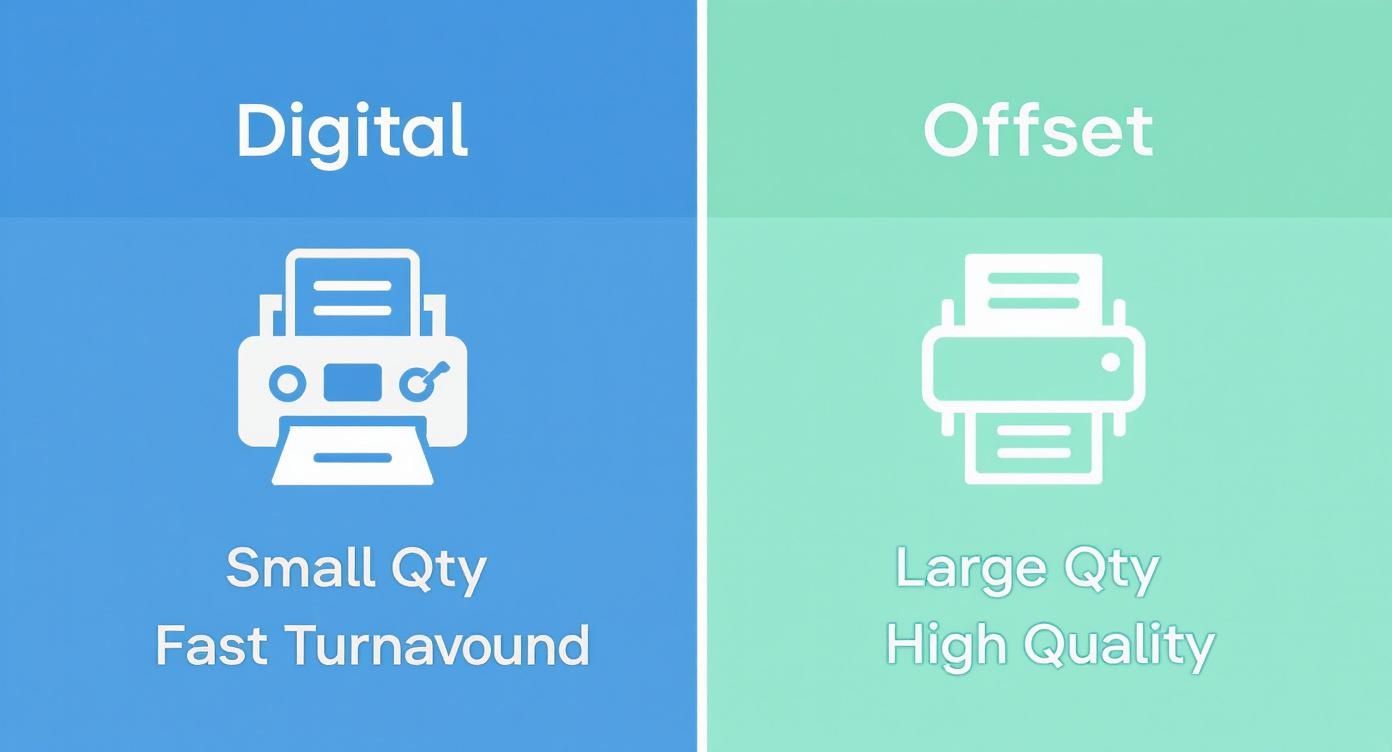 Digital

Small Qty
Fast Turnavound

Offset

Large Qty
High Quality