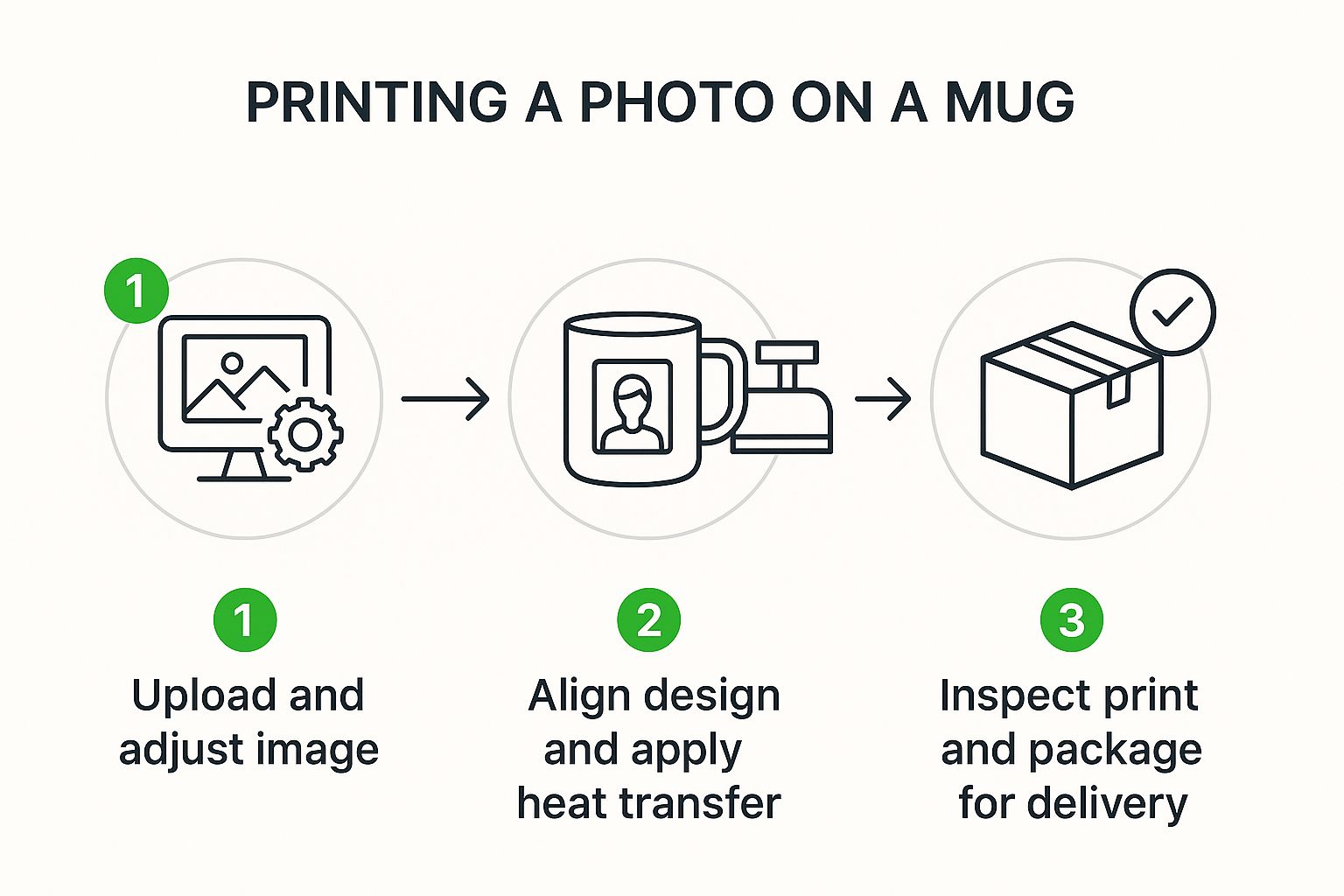 PRINTING A PHOTO ON A MUG

1

1
Upload and adjust image

2
Align design and apply heat transfer

3
Inspect print and package for delivery