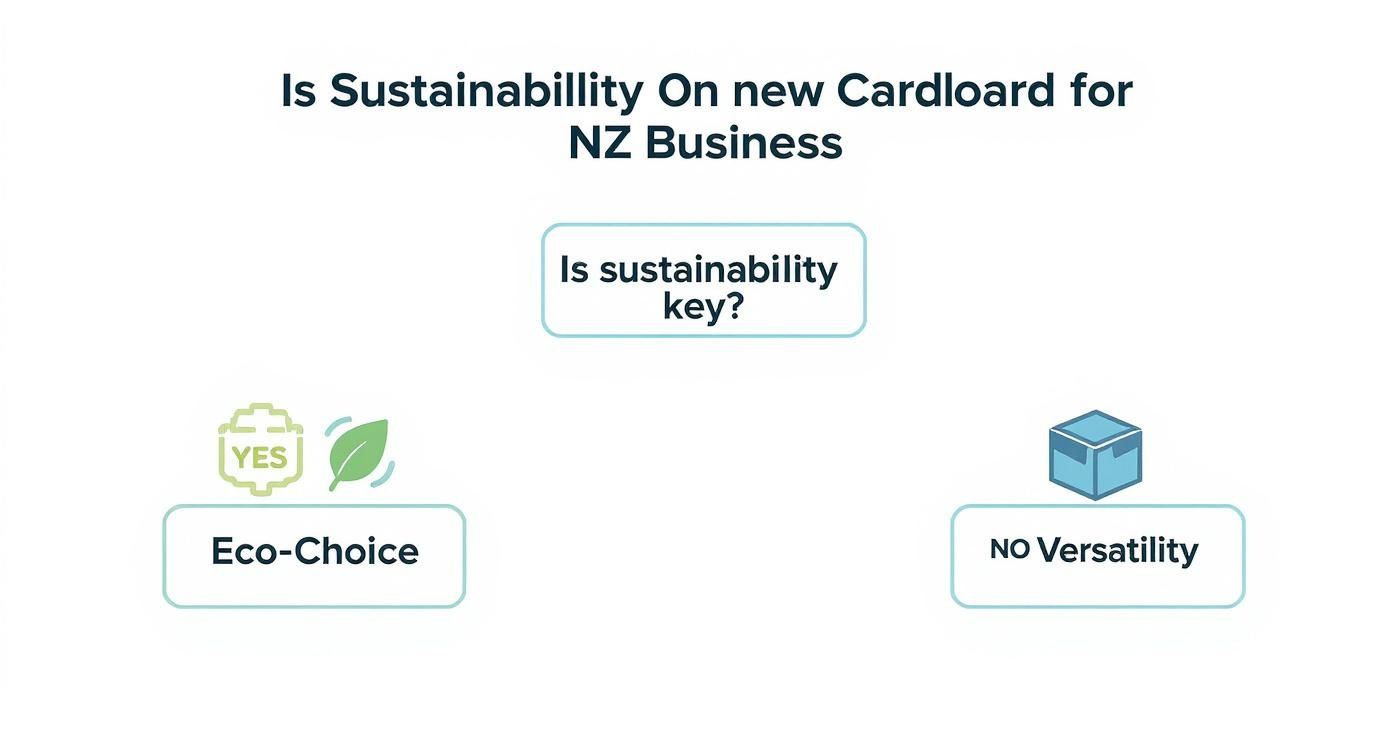 Is Sustainabillity On new Cardloard for NZ Business

Is sustainability key?

YES

Eco-Choice

NO Versatility